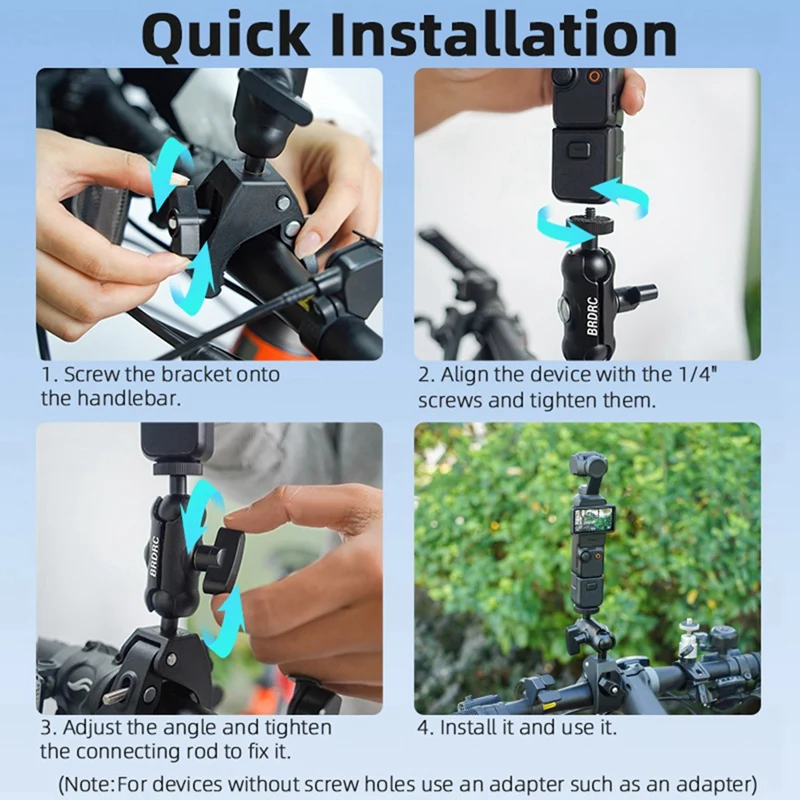 Quick Installation

BRDRC

1. Screw the bracket onto the handlebar.

2. Align the device with the 1/4" screws and tighten them.

BRDRC

3. Adjust the angle and tighten the connecting rod to fix it.

4. Install it and use it.

(Note:For devices without screw holes use an adapter such as an adapter)