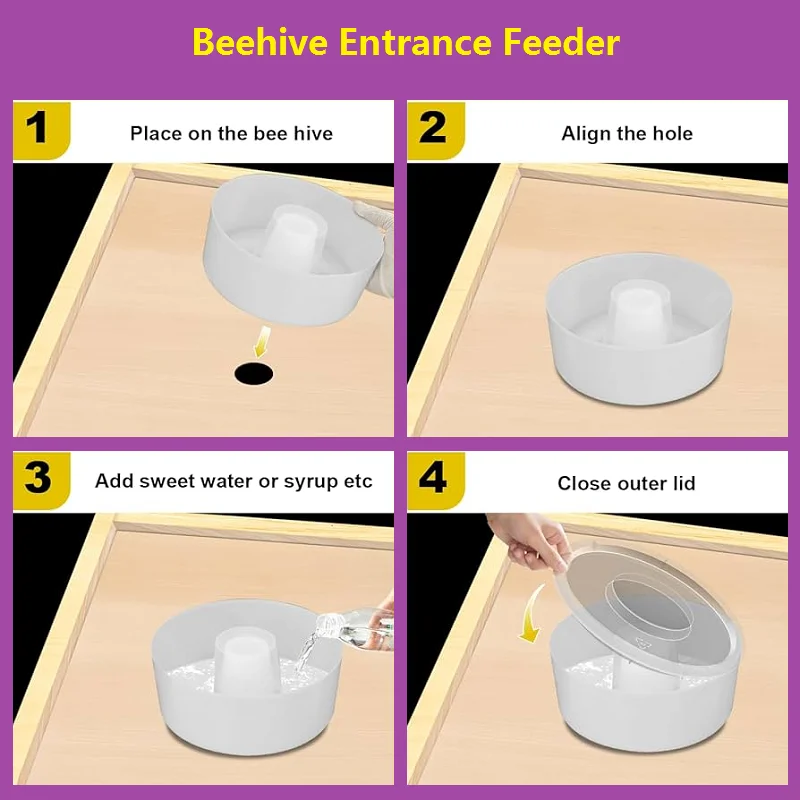 Beehive Entrance Feeder

1 Place on the bee hive

2 Align the hole

3 Add sweet water or syrup etc

4 Close outer lid