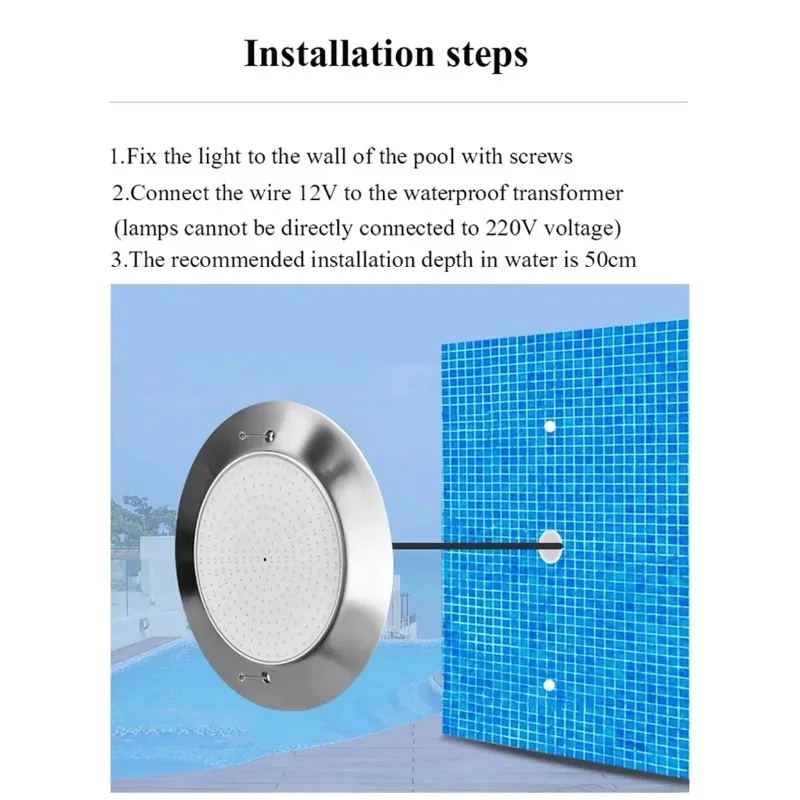 Installation steps

1.Fix the light to the wall of the pool with screws
2.Connect the wire 12V to the waterproof transformer (lamps cannot be directly connected to 220V voltage)
3.The recommended installation depth in water is 50cm