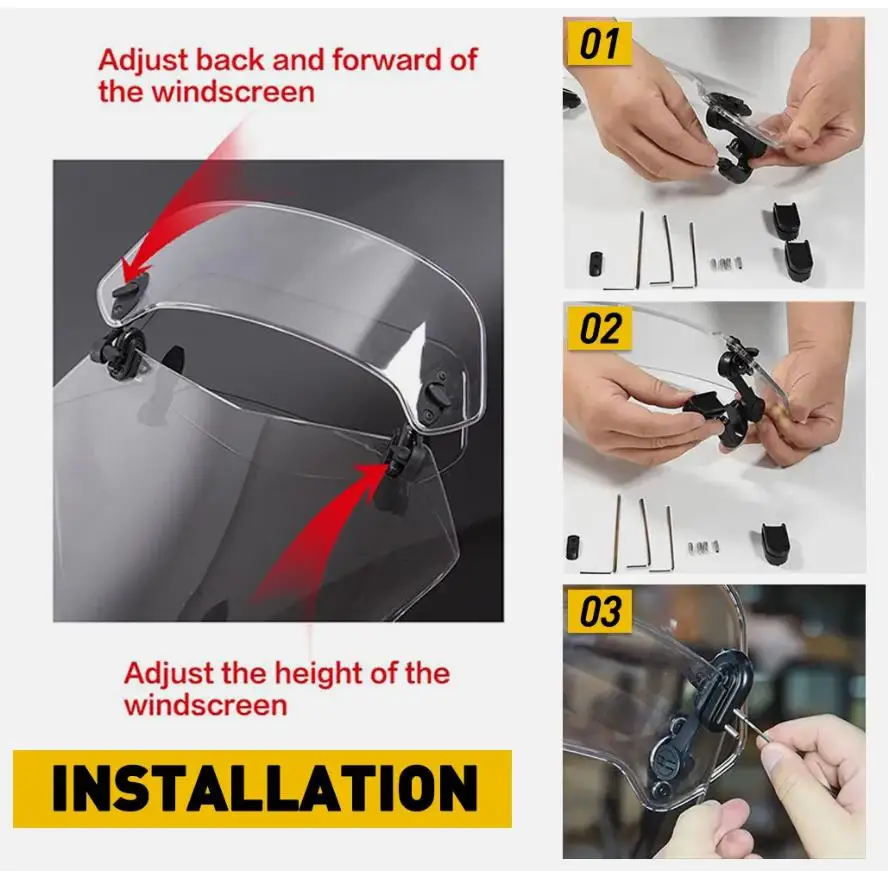 Adjust back and forward of the windscreen

Adjust the height of the windscreen

INSTALLATION

01

02

03