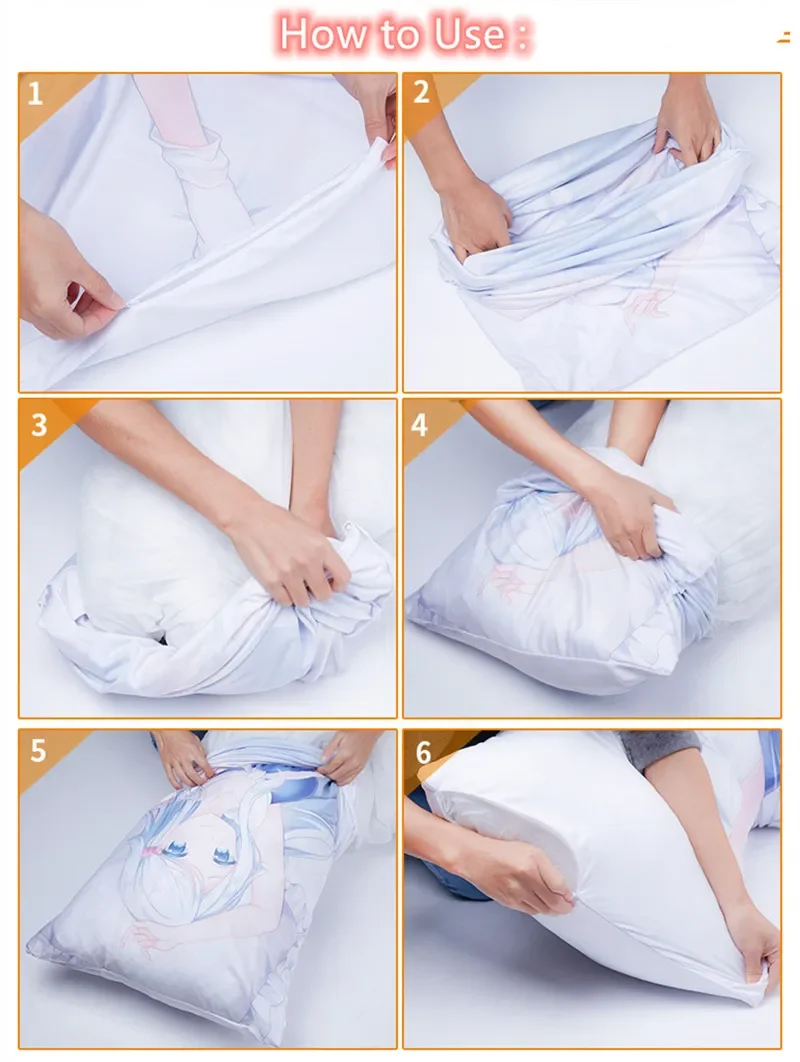 How to Use :

1

2

3

4

5

6