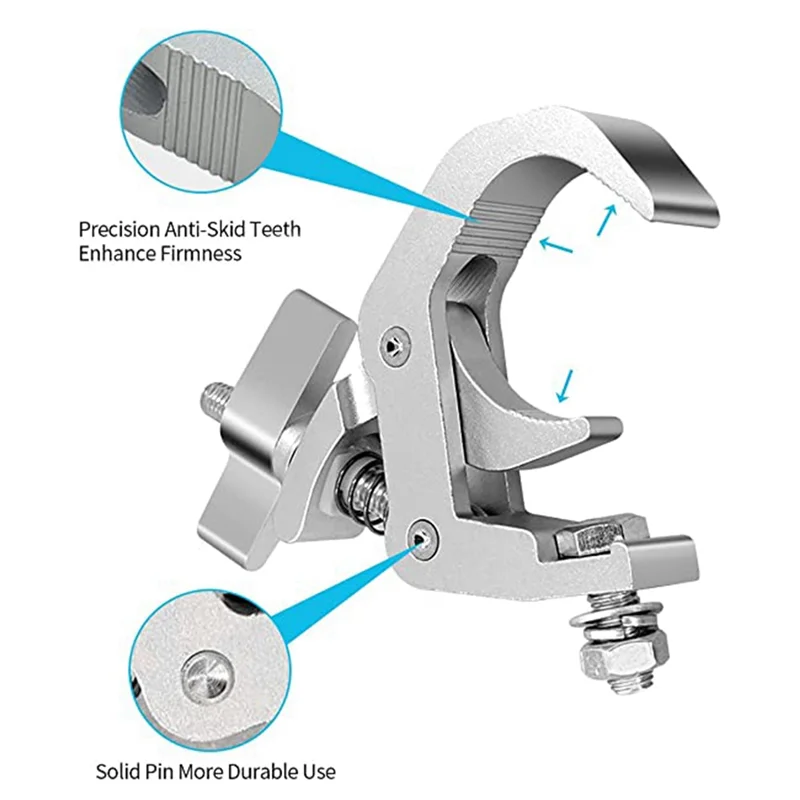 Precision Anti-Skid Teeth Enhance Firmness

Solid Pin More Durable Use