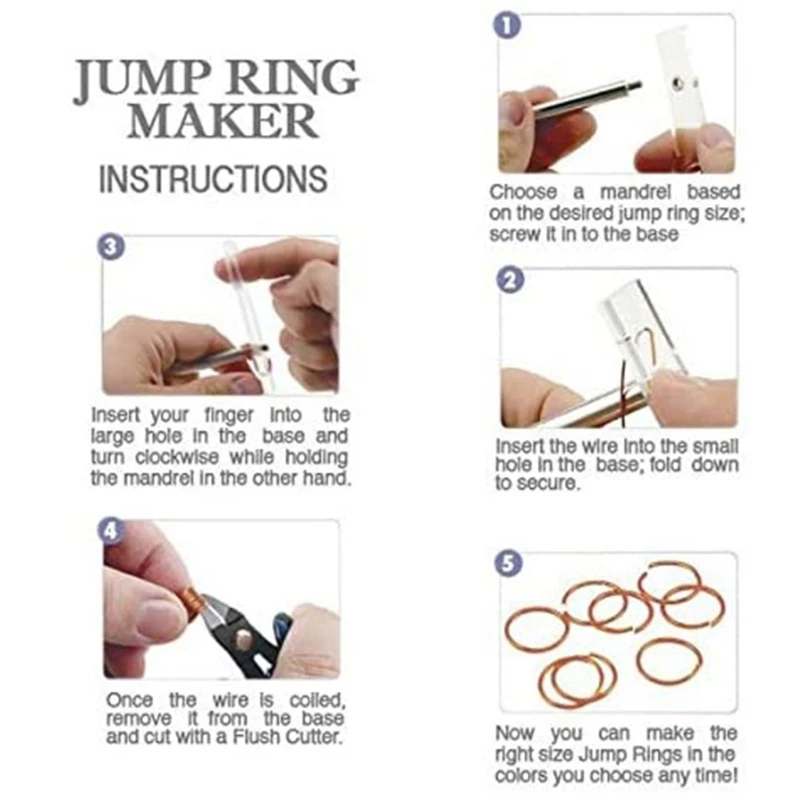 JUMP RING MAKER

INSTRUCTIONS

1

Choose a mandrel based on the desired jump ring size; screw it in to the base

2

Insert the wire into the small hole in the base; fold down to secure.

3

Insert your finger into the large hole in the base and turn clockwise while holding the mandrel in the other hand.

4

Once the wire is coiled, remove it from the base and cut with a Flush Cutter.

5

Now you can make the right size Jump Rings in the colors you choose any time!