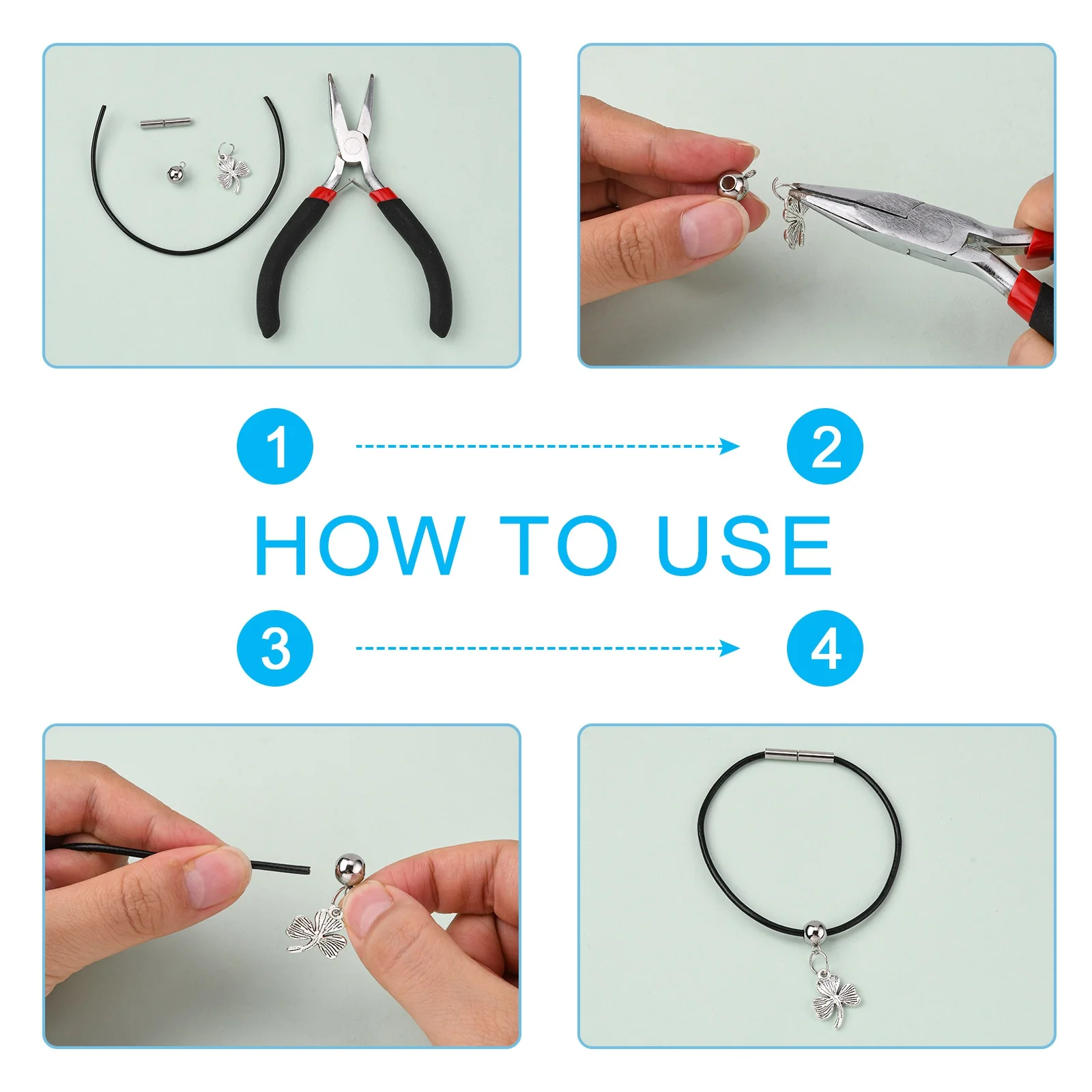 1

2

HOW TO USE

3

4