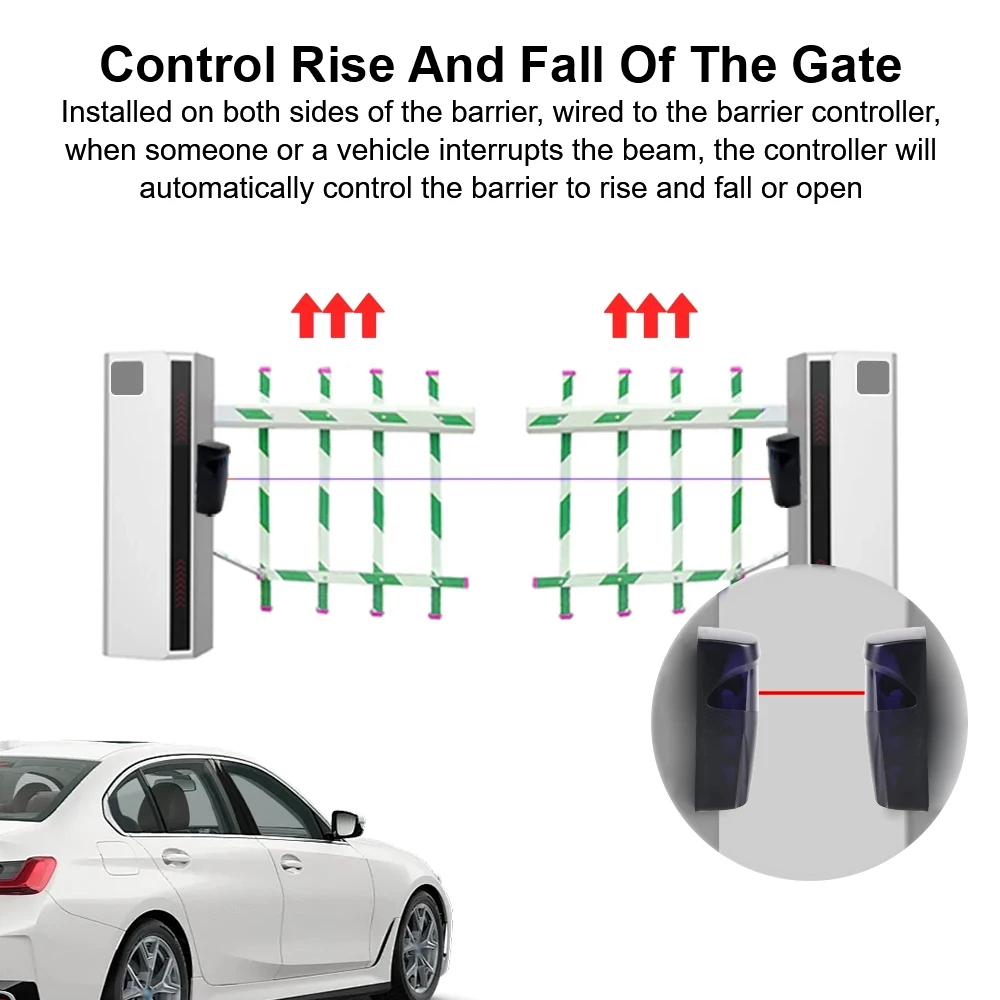 Control Rise And Fall Of The Gate

Installed on both sides of the barrier, wired to the barrier controller, when someone or a vehicle interrupts the beam, the controller will automatically control the barrier to rise and fall or open