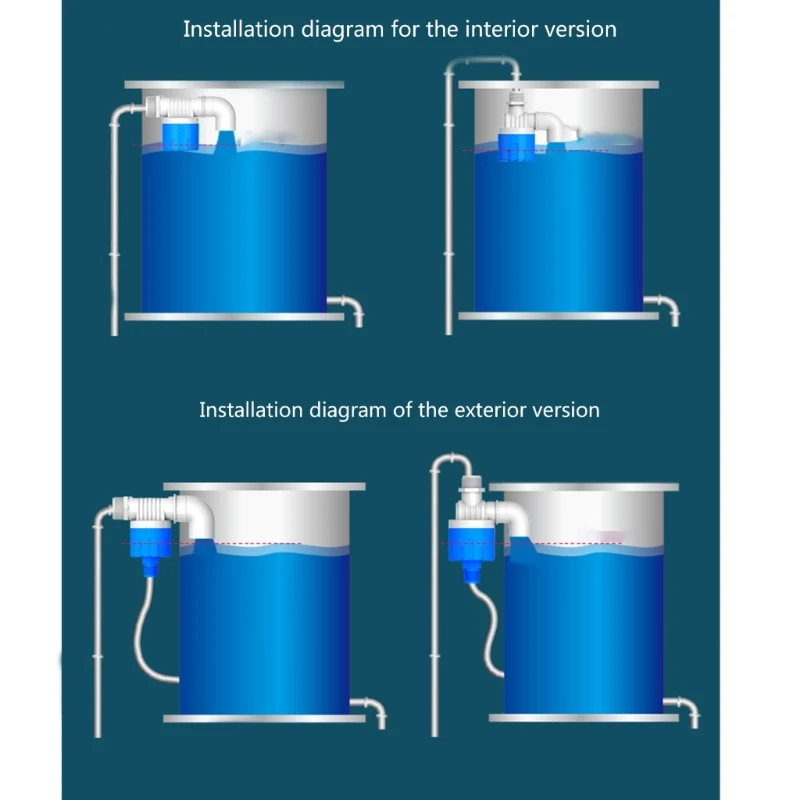 Installation diagram for the interior version

Installation diagram of the exterior version