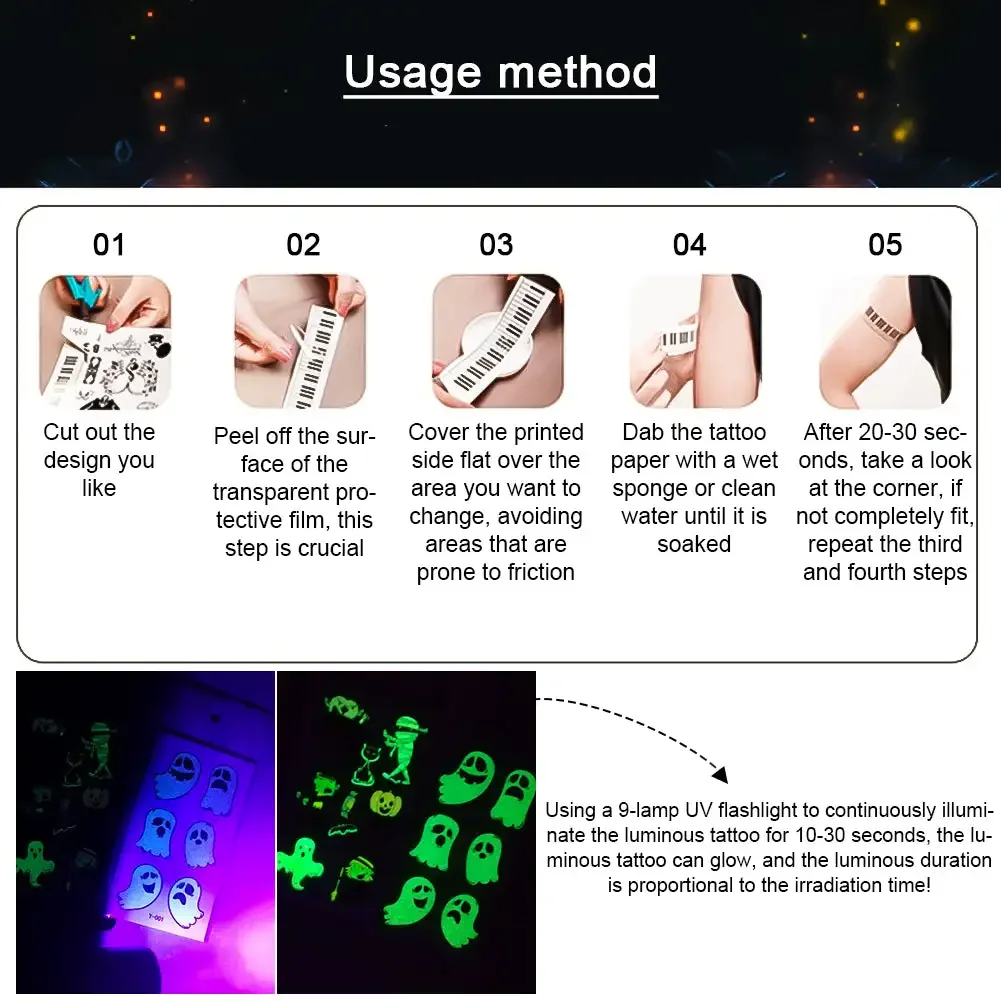 Usage method

01
Cut out the design you like

02
Peel off the surface of the transparent protective film, this step is crucial

03
Cover the printed side flat over the area you want to change, avoiding areas that are prone to friction

04
Dab the tattoo paper with a wet sponge or clean water until it is soaked

05
After 20-30 seconds, take a look at the corner, if not completely fit, repeat the third and fourth steps

Using a 9-lamp UV flashlight to continuously illuminate the luminous tattoo for 10-30 seconds, the luminous tattoo can glow, and the luminous duration is proportional to the irradiation time!