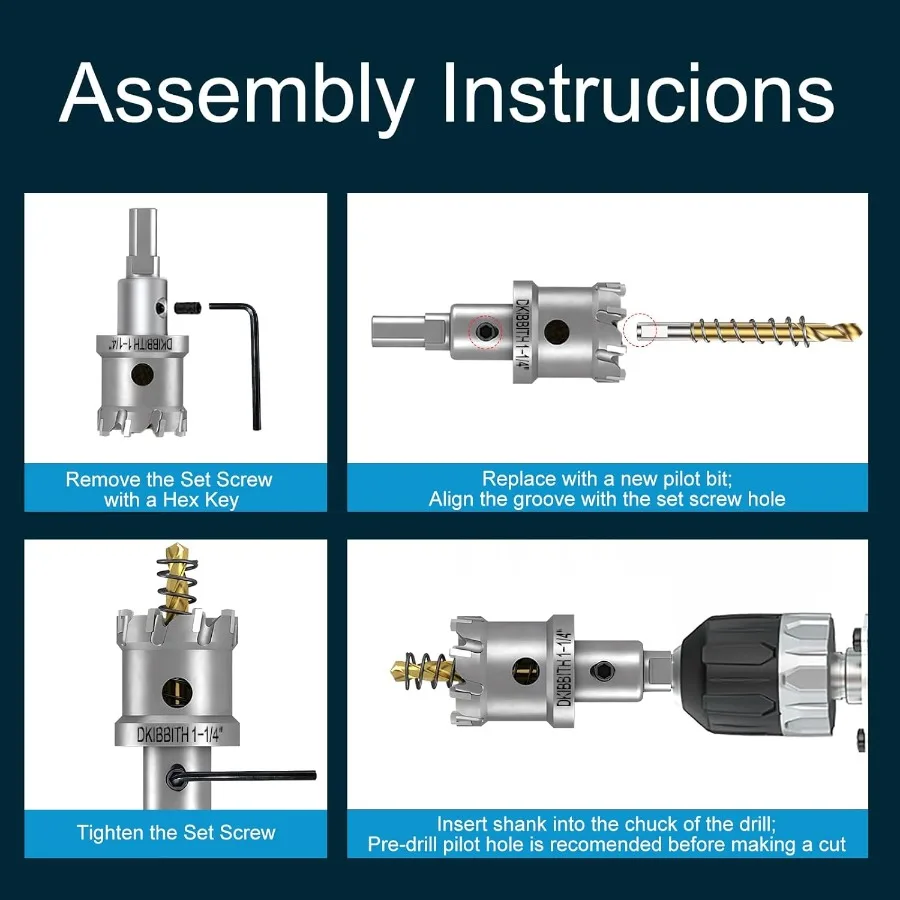 Assembly Instrucions

DKIBBITH 1-1/4"

Remove the Set Screw with a Hex Key

DKIBBITH 1-1/4"

Replace with a new pilot bit; Align the groove with the set screw hole

DKIBBITH 1-1/4"

Tighten the Set Screw

DKIBBITH 1-1/4"

Insert shank into the chuck of the drill; Pre-drill pilot hole is recomended before making a cut