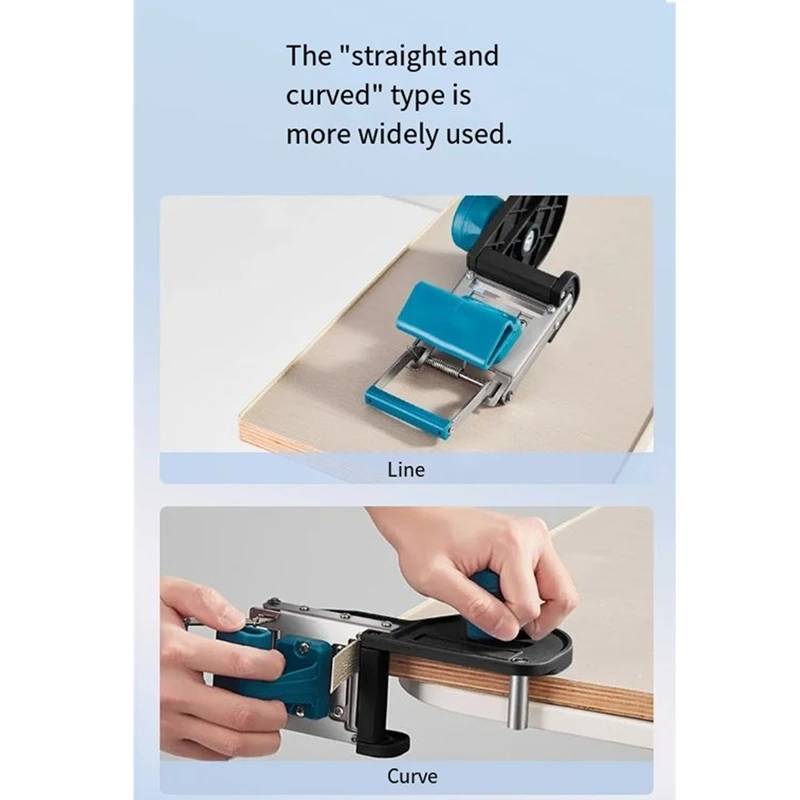 The "straight and curved" type is more widely used.

Line

Curve