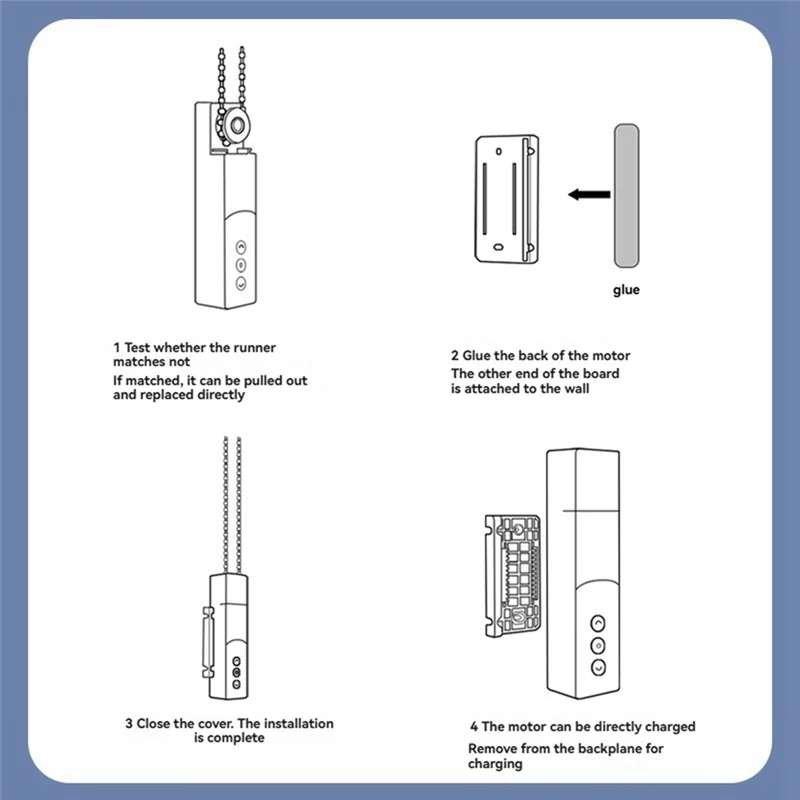 glue

1 Test whether the runner matches not

If matched, it can be pulled out and replaced directly

2 Glue the back of the motor

The other end of the board is attached to the wall

3 Close the cover. The installation is complete

4 The motor can be directly charged

Remove from the backplane for charging