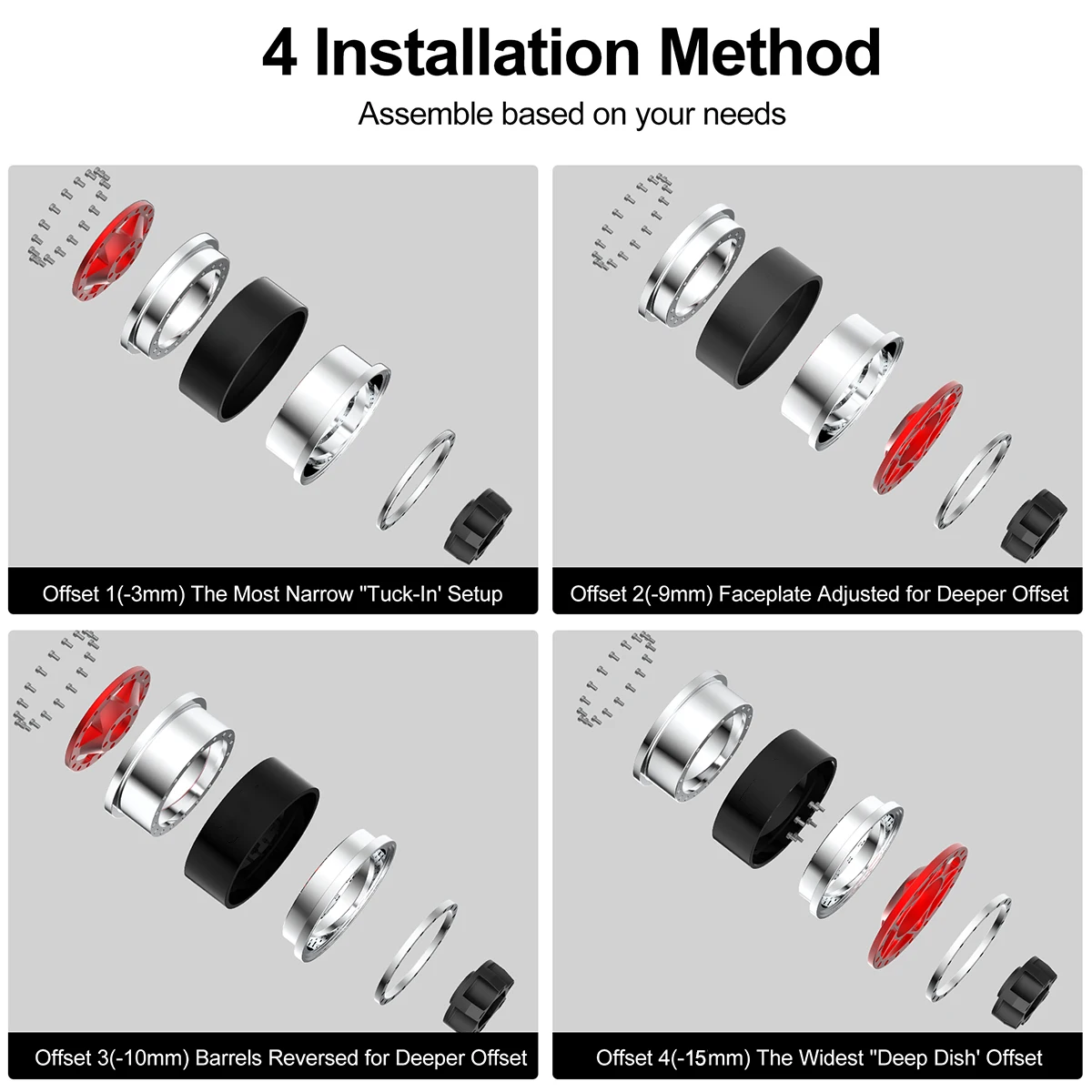 4 Installation Method

Assemble based on your needs

Offset 1(-3mm) The Most Narrow "Tuck-In' Setup

Offset 2(-9mm) Faceplate Adjusted for Deeper Offset

Offset 3(-10mm) Barrels Reversed for Deeper Offset

Offset 4(-15mm) The Widest "Deep Dish' Offset