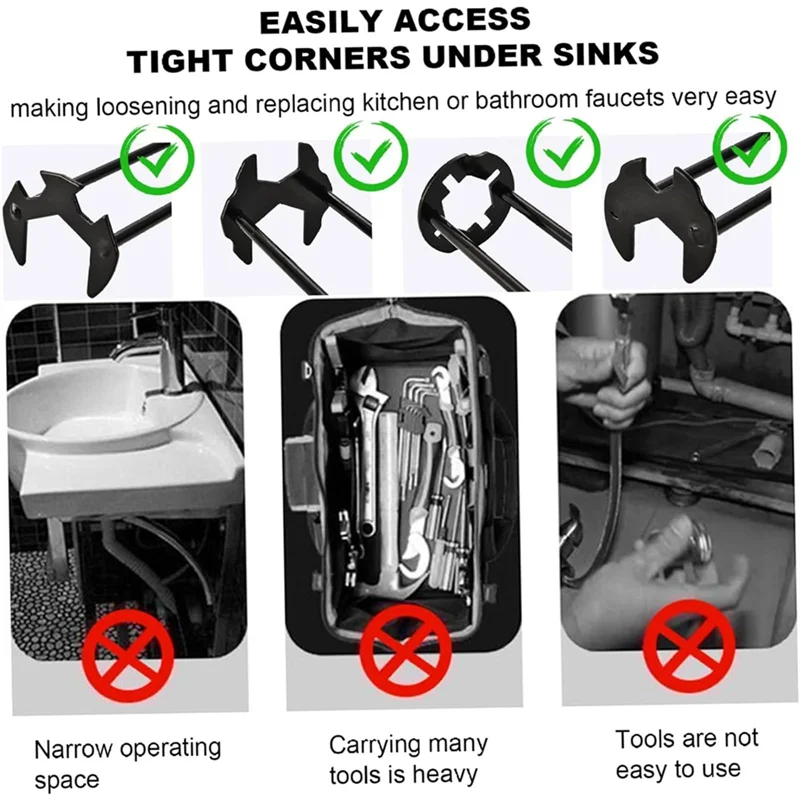 EASILY ACCESS
TIGHT CORNERS UNDER SINKS

making loosening and replacing kitchen or bathroom faucets very easy

Narrow operating space

Carrying many tools is heavy

Tools are not easy to use