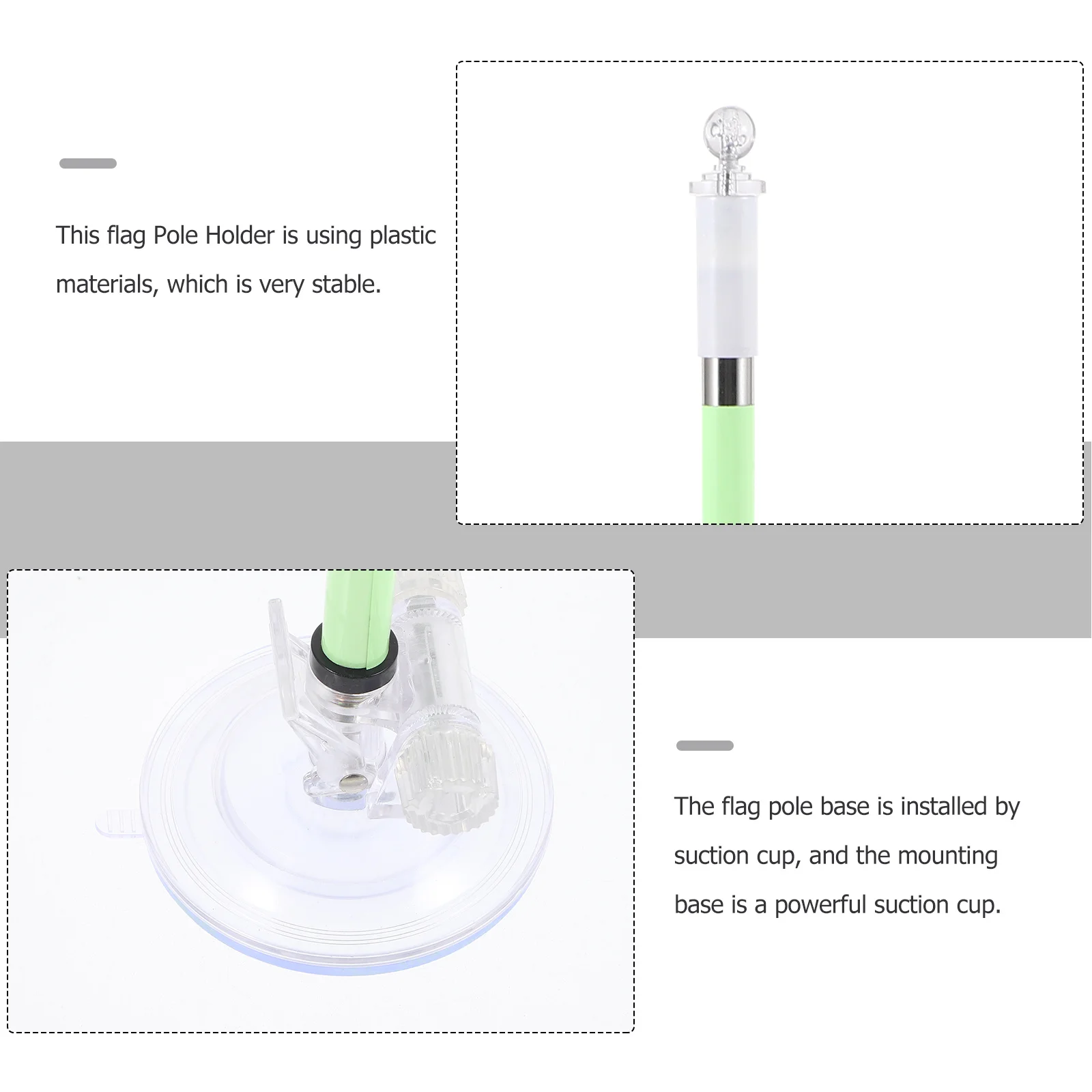 This flag Pole Holder is using plastic materials, which is very stable.

The flag pole base is installed by suction cup, and the mounting base is a powerful suction cup.