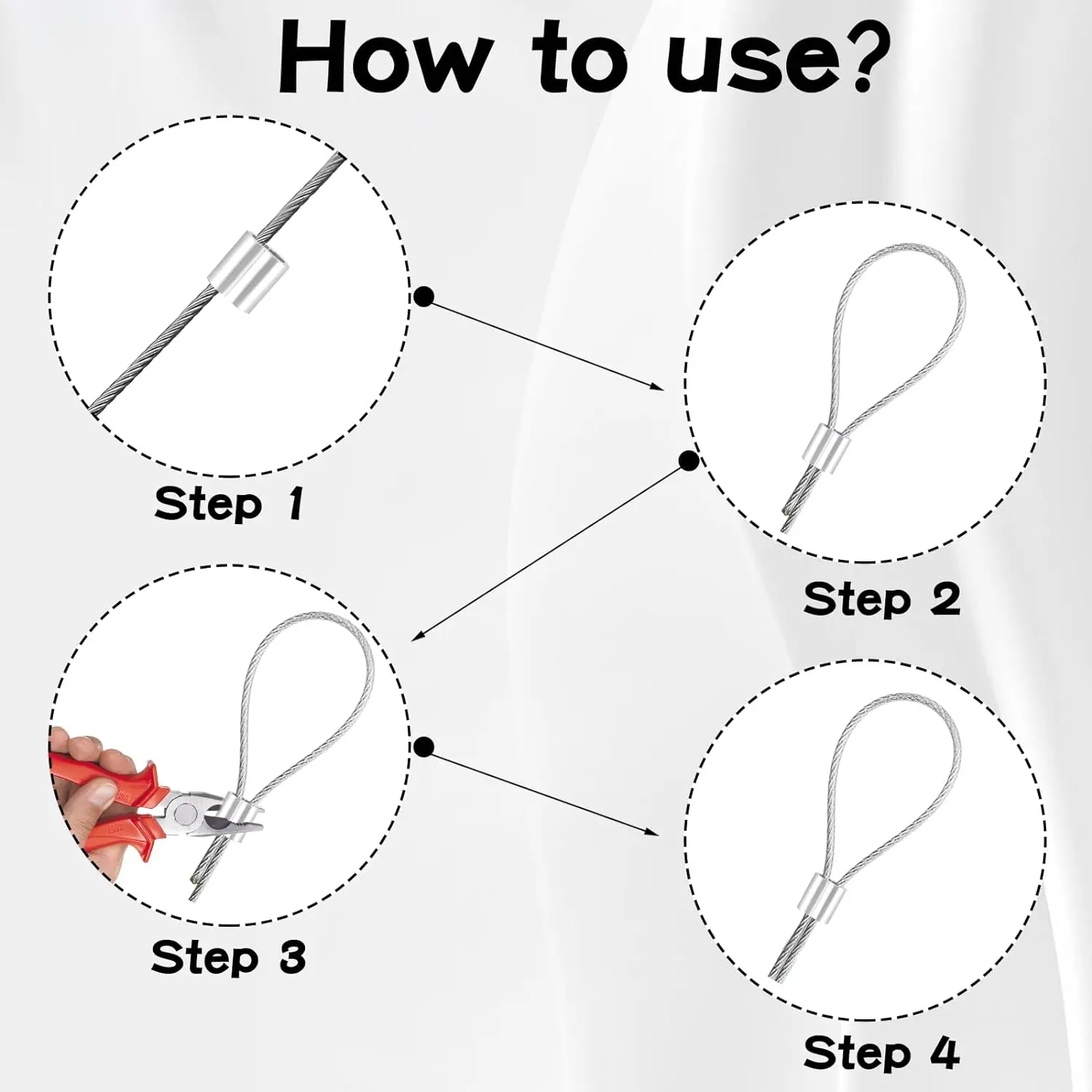 How to use?

Step 1

Step 2

Step 3

Step 4