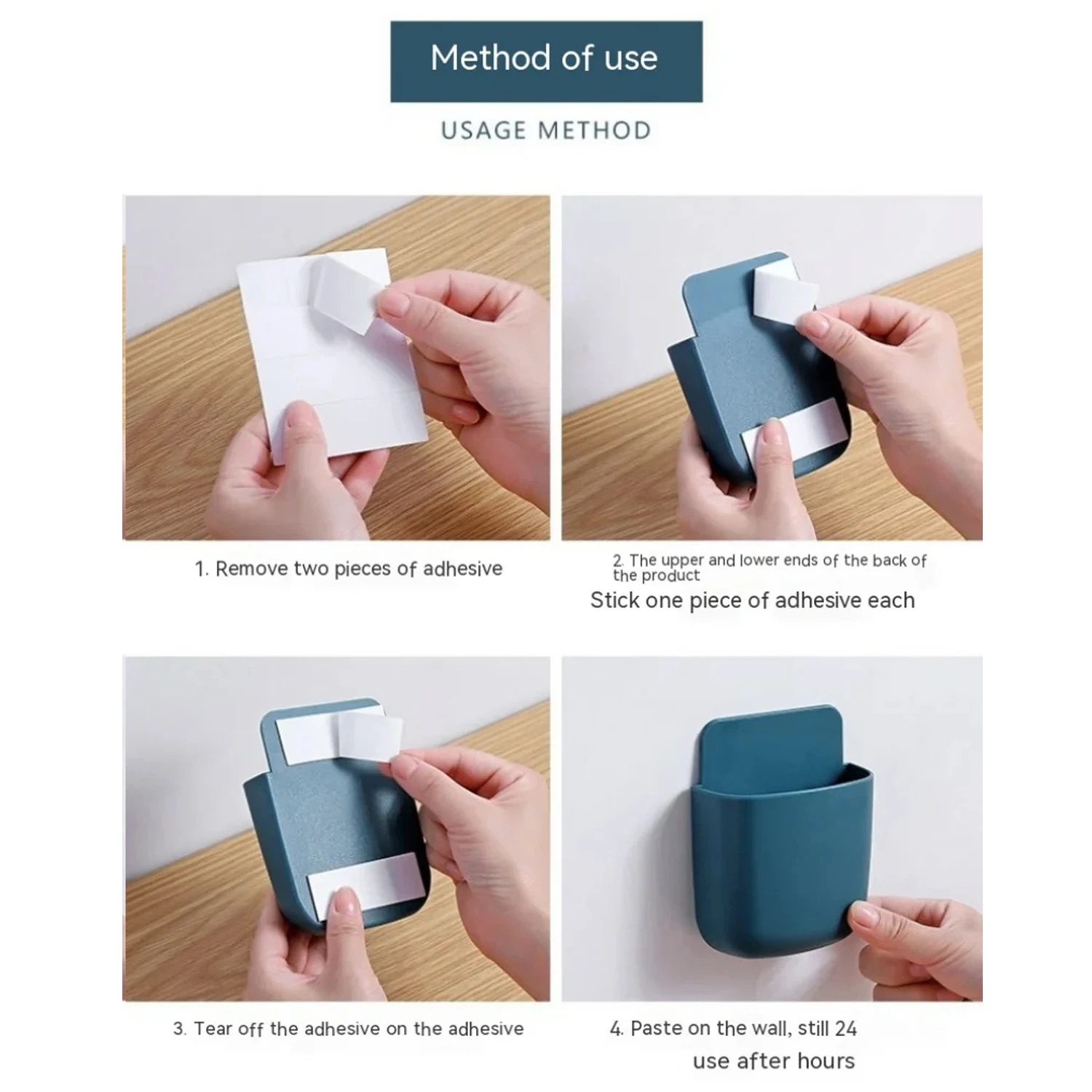 Method of use

USAGE METHOD

1. Remove two pieces of adhesive

2. The upper and lower ends of the back of the product
Stick one piece of adhesive each

3. Tear off the adhesive on the adhesive

4. Paste on the wall, still 24
use after hours