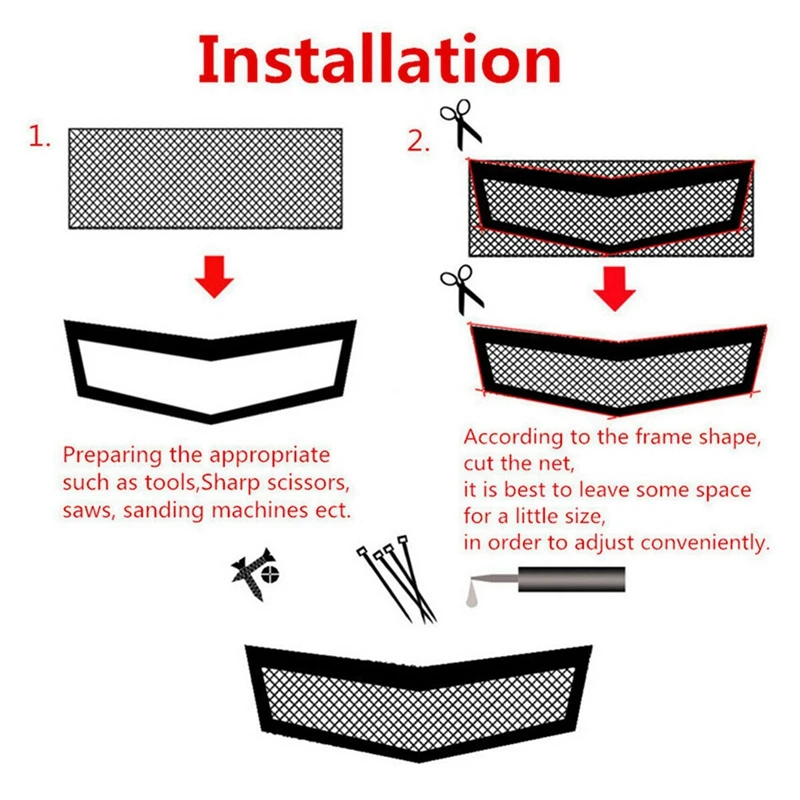 Installation

1.

Preparing the appropriate such as tools,Sharp scissors, saws, sanding machines ect.

2.

According to the frame shape, cut the net, it is best to leave some space for a little size, in order to adjust conveniently.