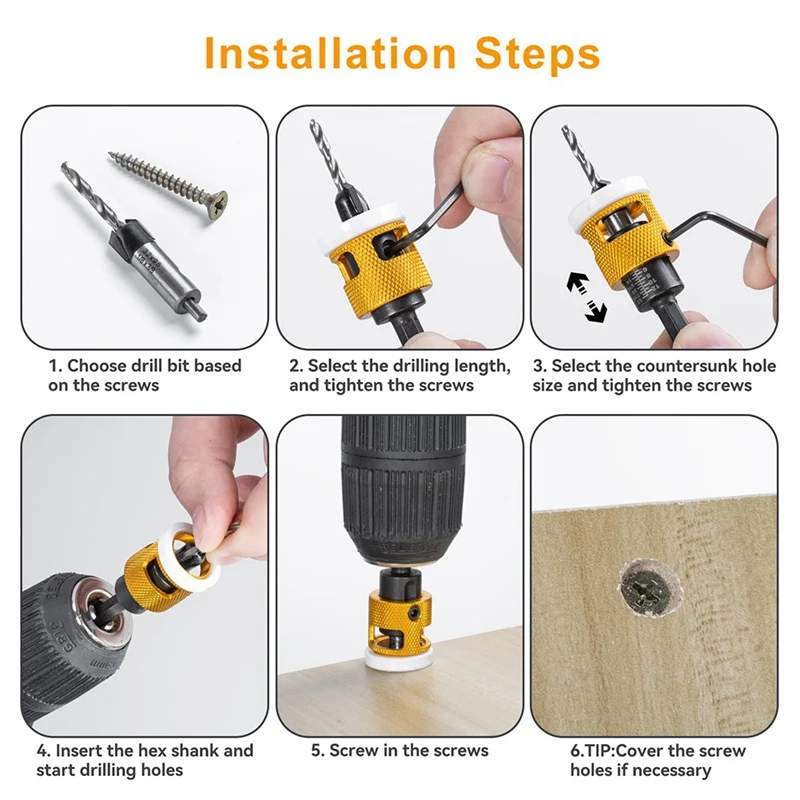 Installation Steps

1. Choose drill bit based on the screws

2. Select the drilling length, and tighten the screws

3. Select the countersunk hole size and tighten the screws

4. Insert the hex shank and start drilling holes

5. Screw in the screws

6.TIP:Cover the screw holes if necessary