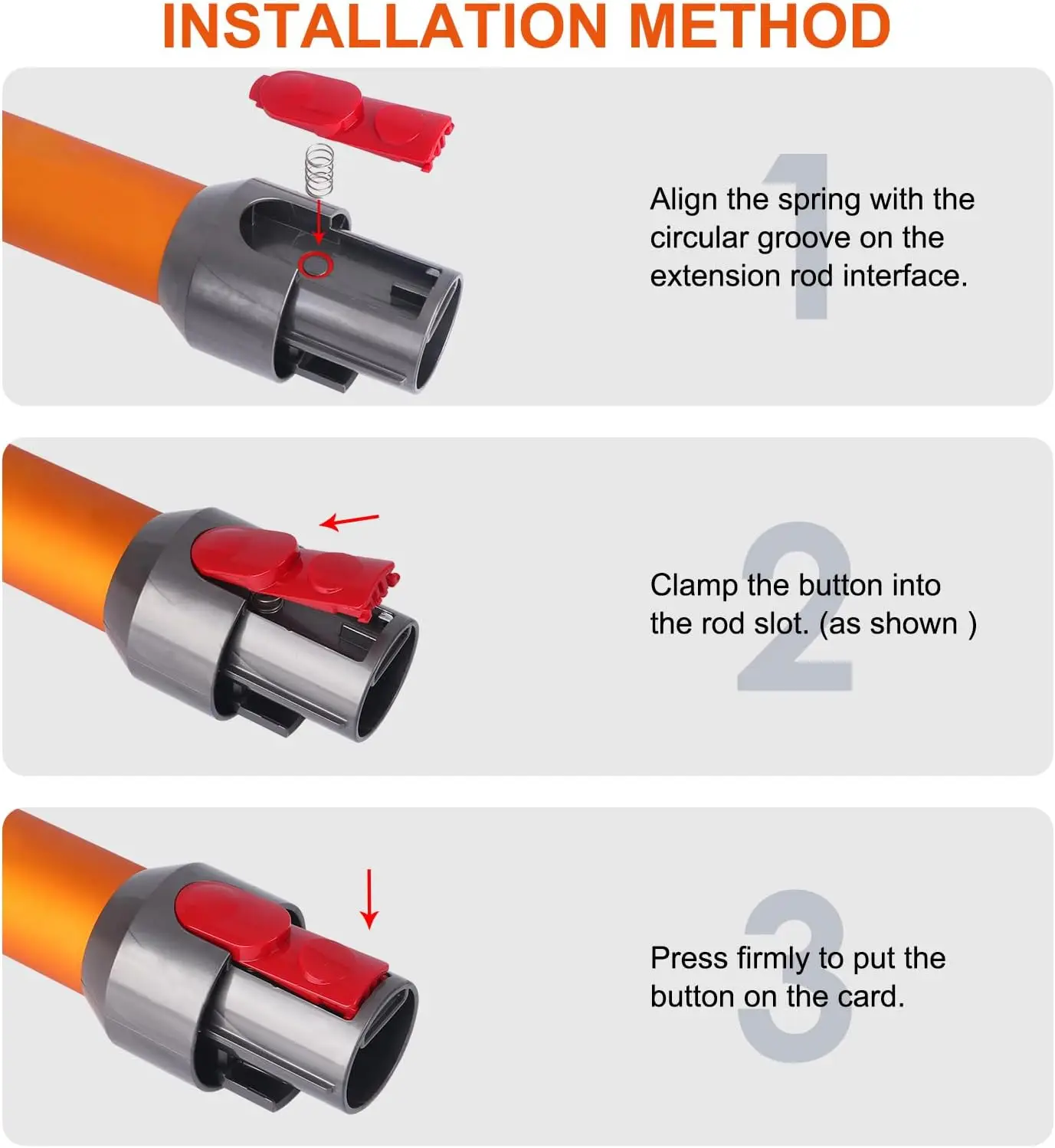 INSTALLATION METHOD

1

Align the spring with the circular groove on the extension rod interface.

2

Clamp the button into the rod slot. (as shown )

3

Press firmly to put the button on the card.