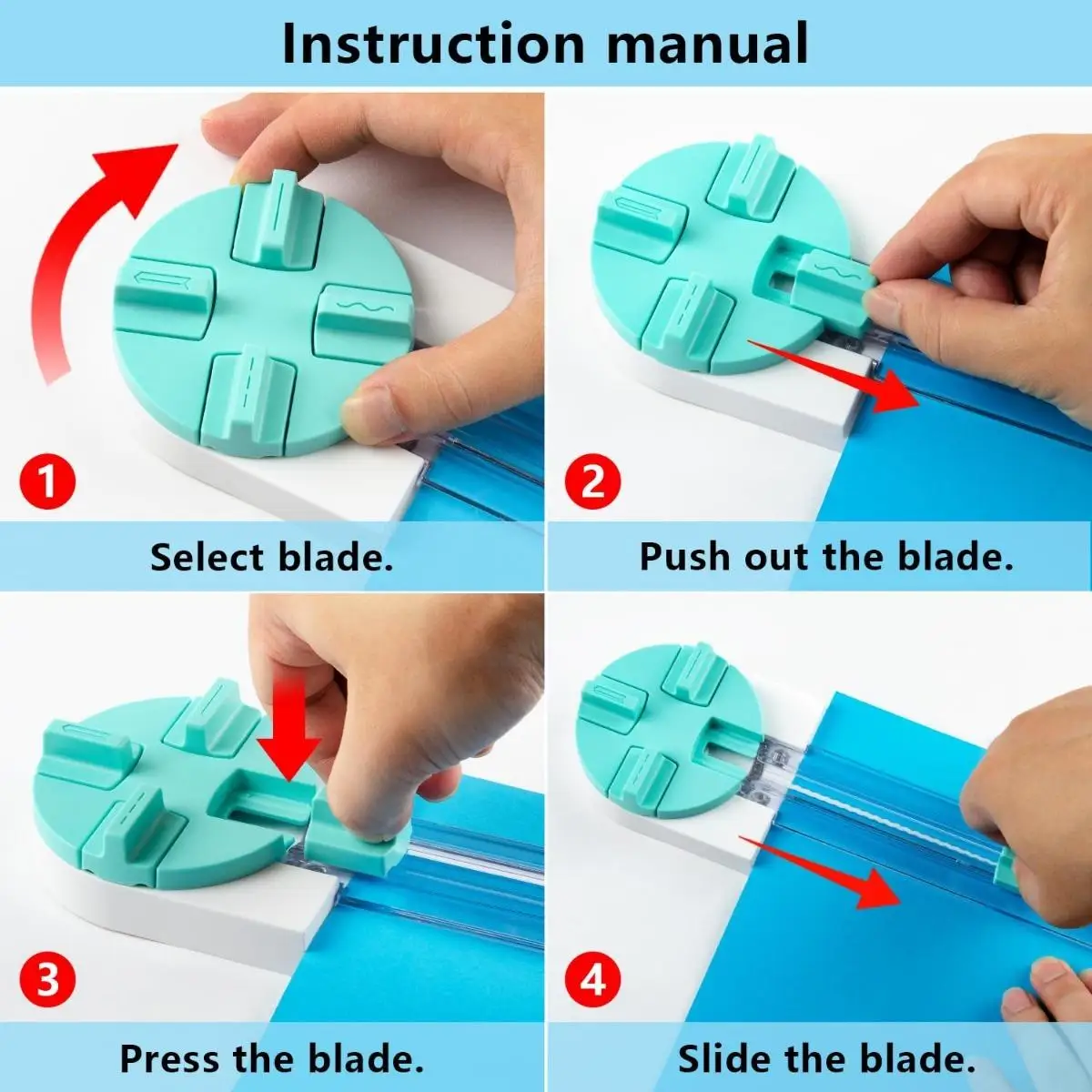 Instruction manual

1

Select blade.

2

Push out the blade.

3

Press the blade.

4

Slide the blade.