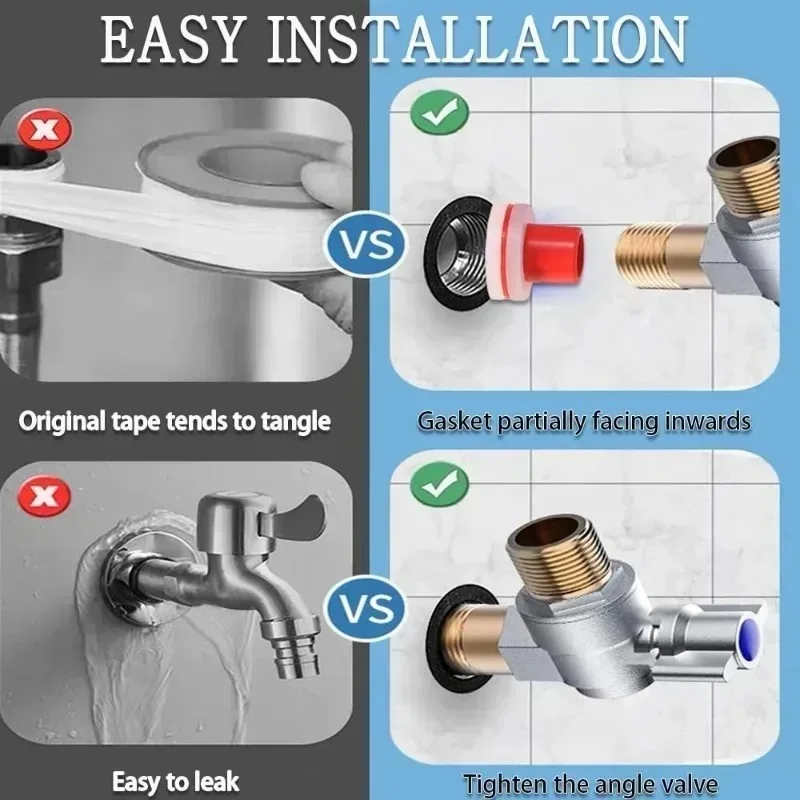 EASY INSTALLATION

VS

Original tape tends to tangle

Gasket partially facing inwards

VS

Easy to leak

Tighten the angle valve