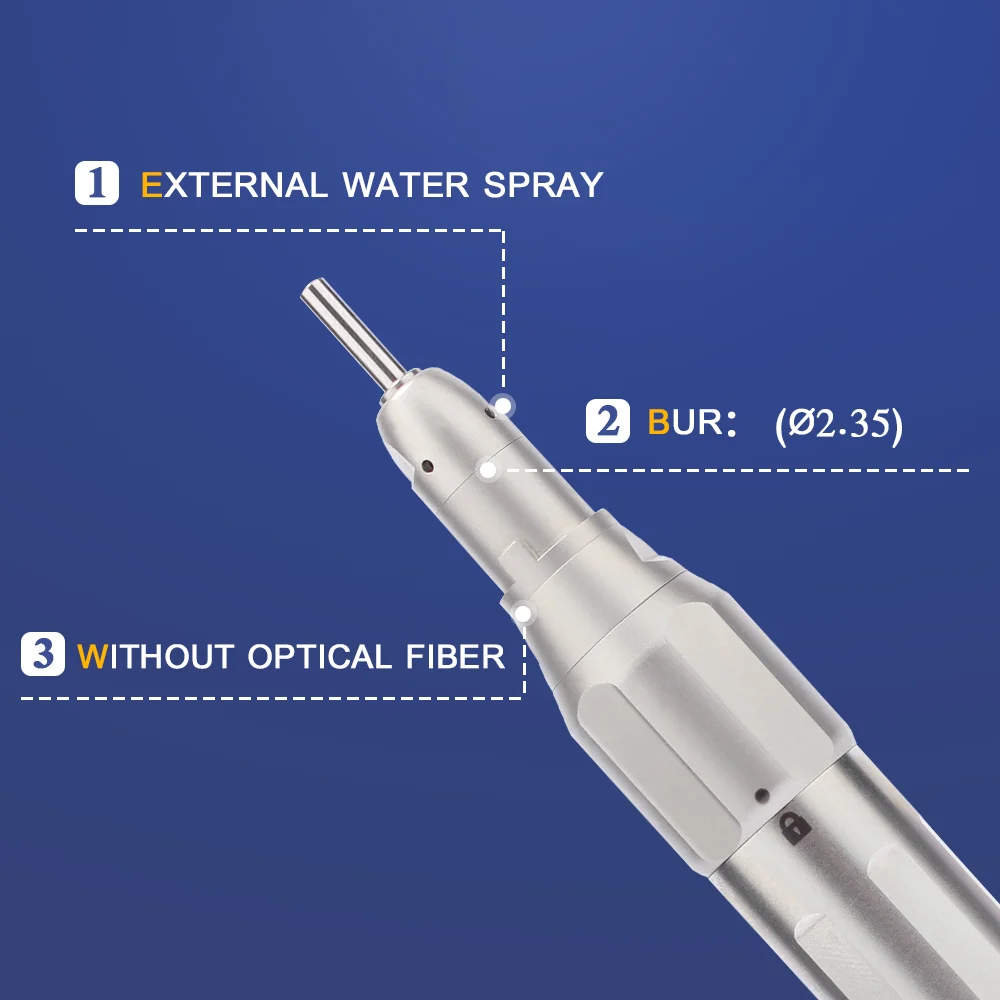 1 EXTERNAL WATER SPRAY

2 BUR: (Ø2.35)

3 WITHOUT OPTICAL FIBER