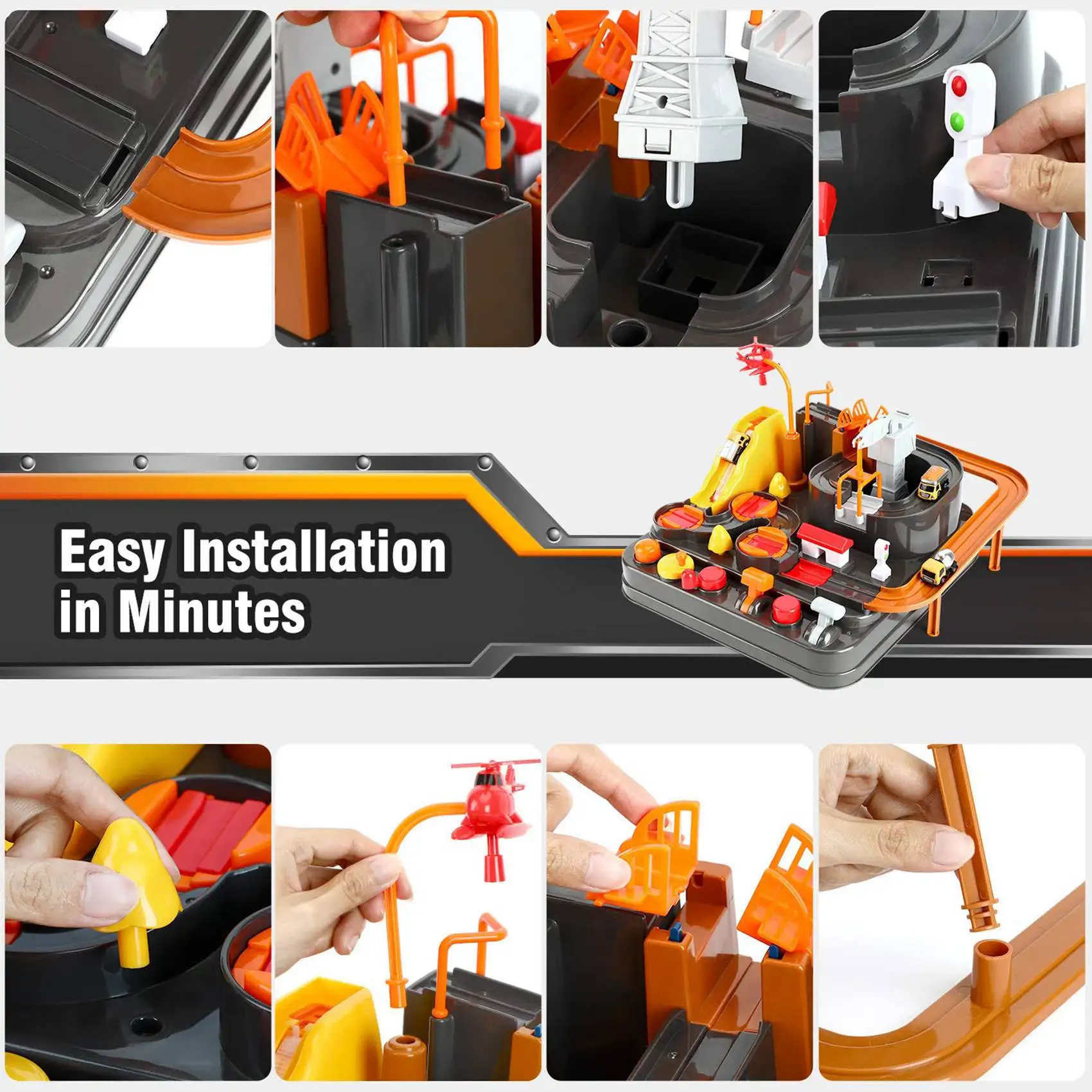 Easy Installation in Minutes