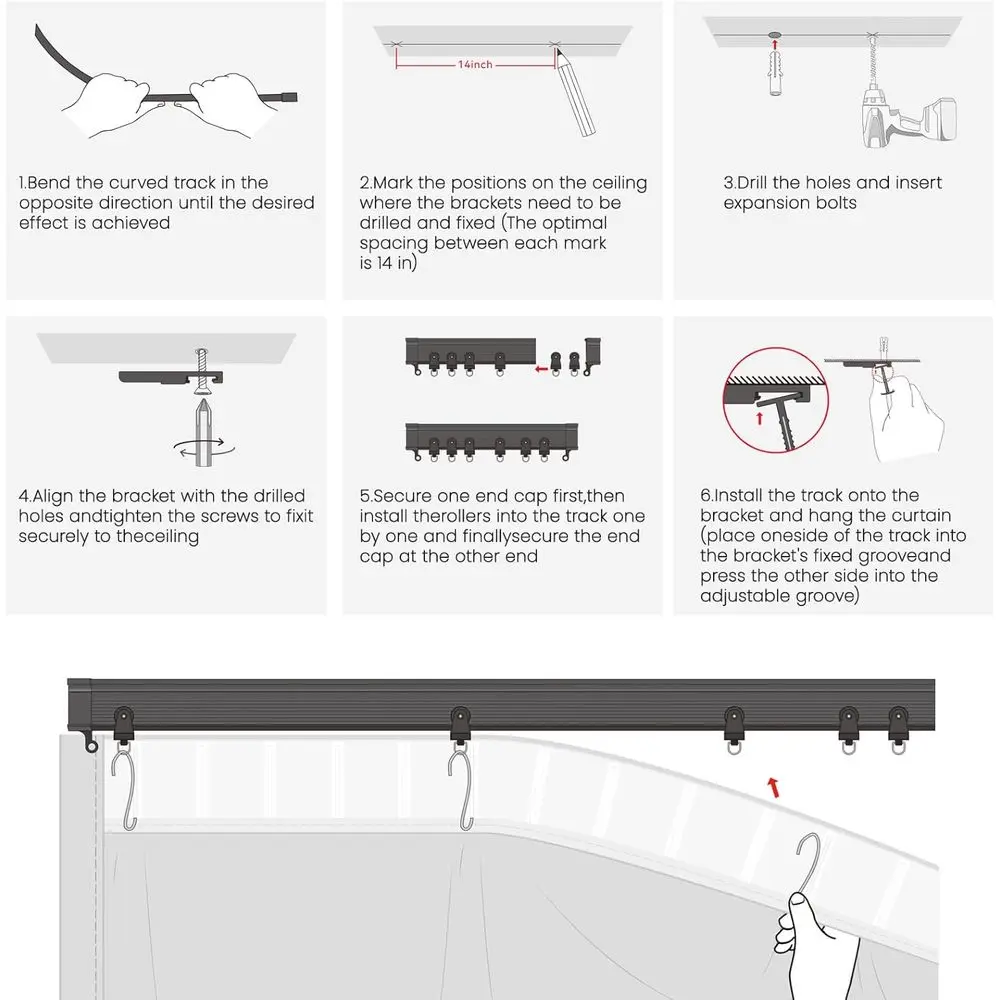 1.Bend the curved track in the opposite direction until the desired effect is achieved

14inch

2.Mark the positions on the ceiling where the brackets need to be drilled and fixed (The optimal spacing between each mark is 14 in)

3.Drill the holes and insert expansion bolts

4.Align the bracket with the drilled holes andtighten the screws to fixit securely to theceiling

5.Secure one end cap first,then install therollers into the track one by one and finallysecure the end cap at the other end

6.Install the track onto the bracket and hang the curtain (place oneside of the track into the bracket's fixed grooveand press the other side into the adjustable groove)