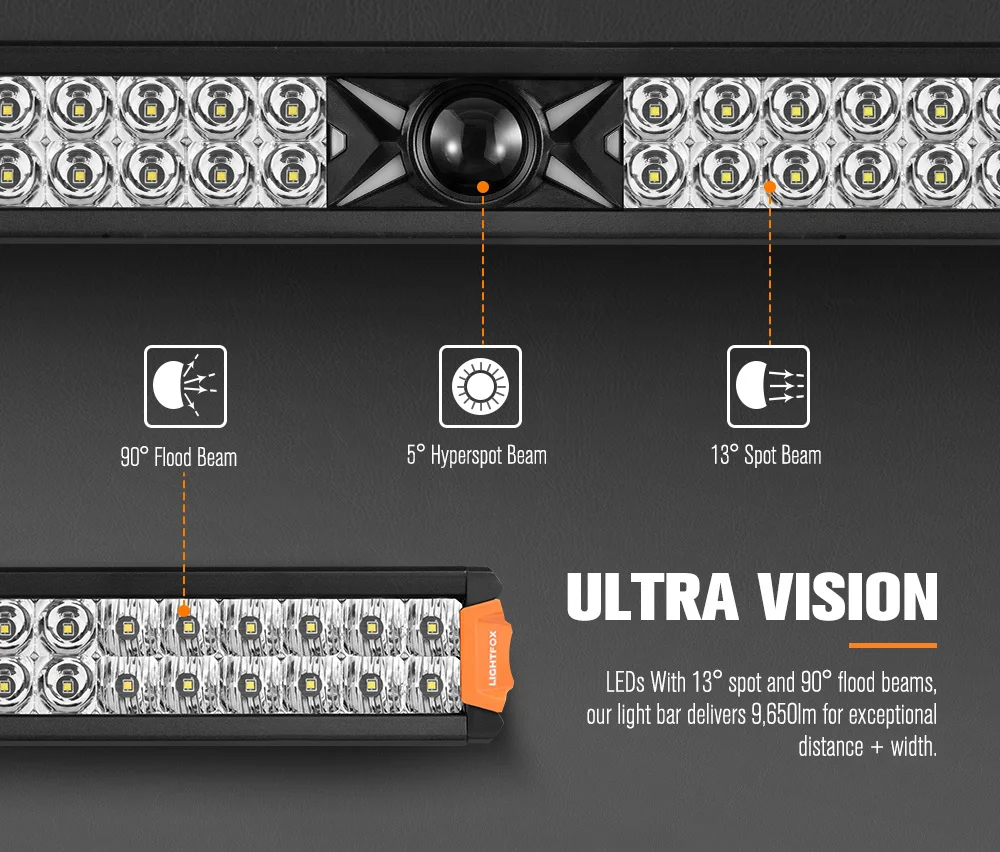 90° Flood Beam

5° Hyperspot Beam

13° Spot Beam

LIGHTFOX

ULTRA VISION

LEDs With 13° spot and 90° flood beams, our light bar delivers 9,650lm for exceptional distance + width.