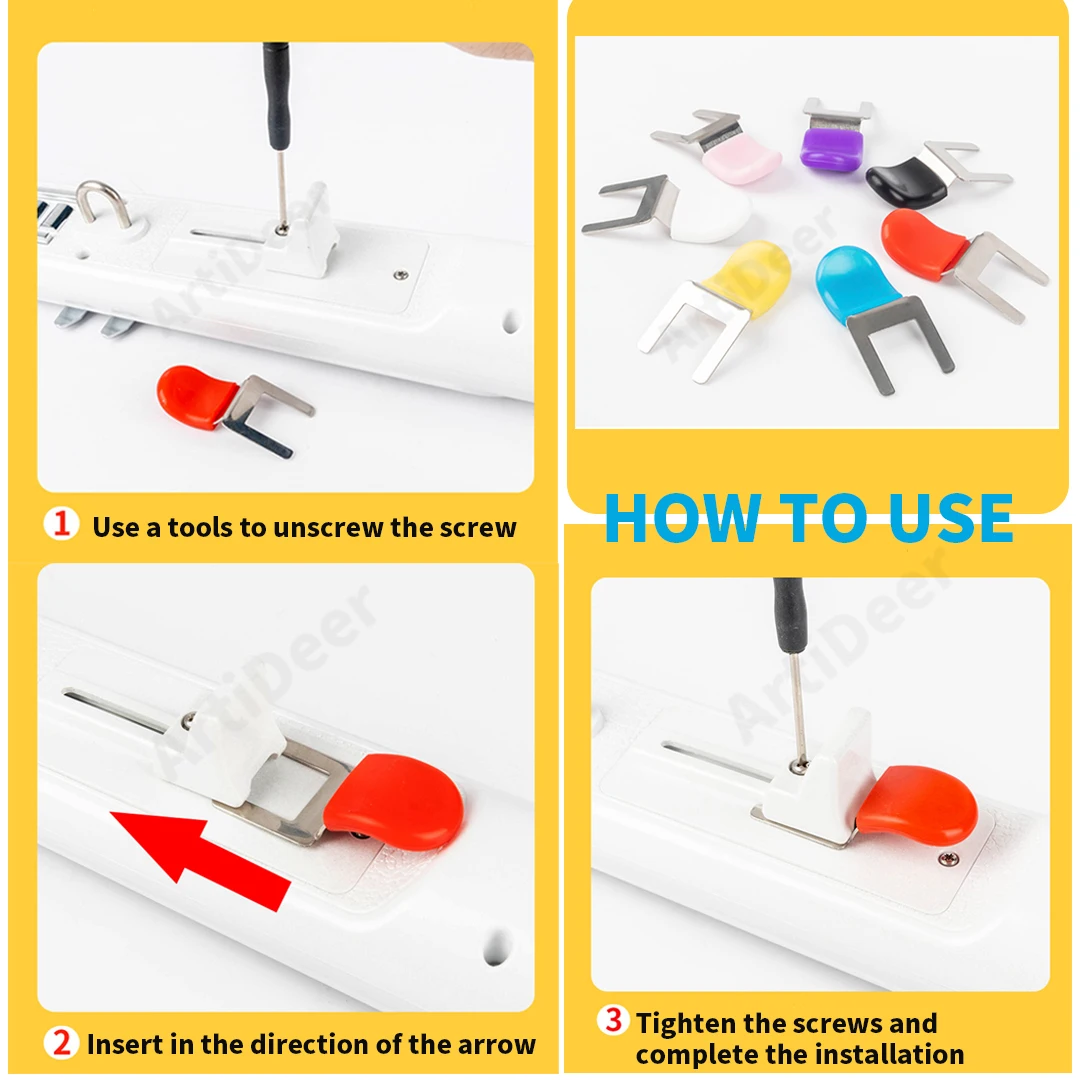 ArtiDeer

ArtiDeer

1 Use a tools to unscrew the screw

HOW TO USE

ArtiDeer

ArtiDeer

2 Insert in the direction of the arrow

3 Tighten the screws and complete the installation