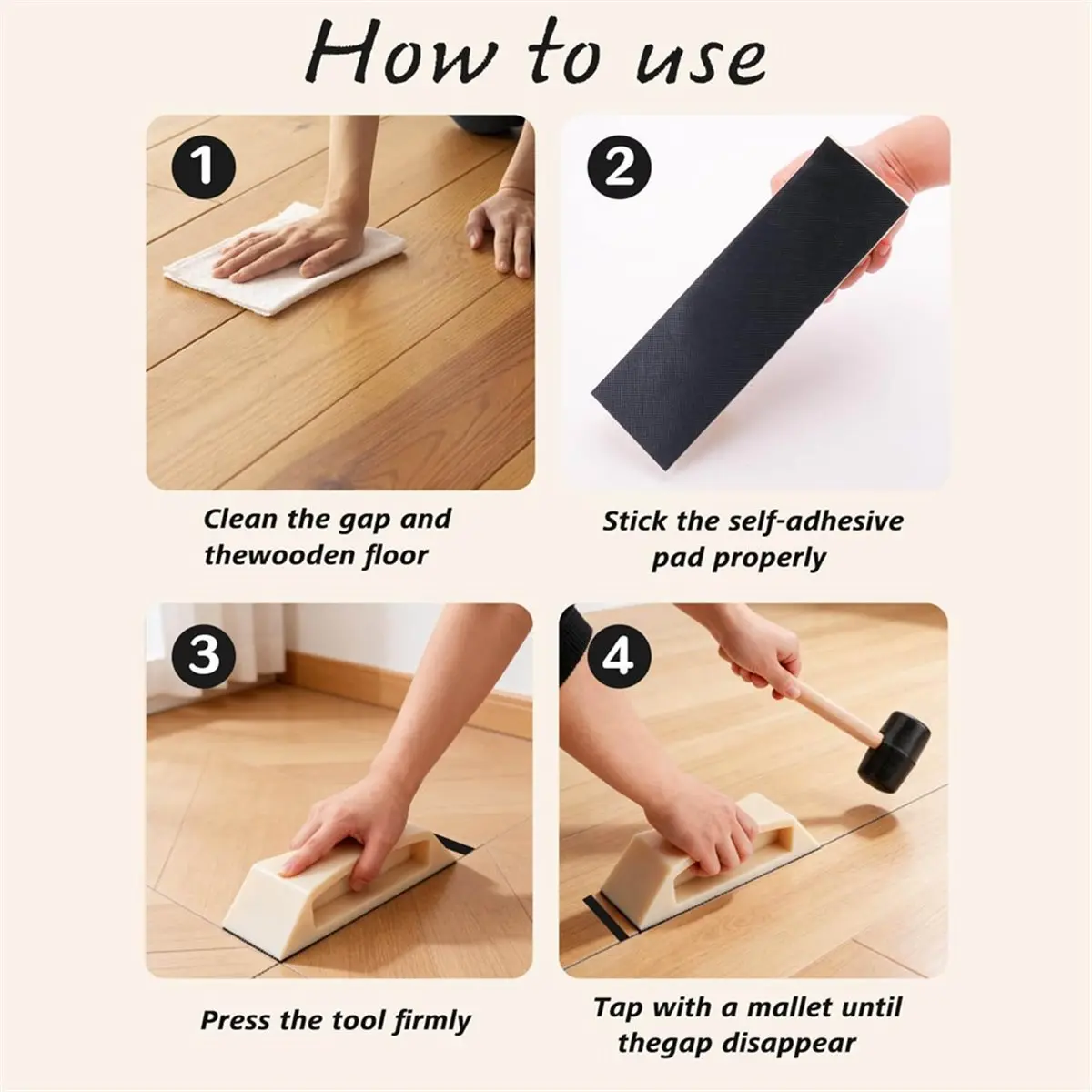 How to use

1

Clean the gap and thewooden floor

2

Stick the self-adhesive pad properly

3

Press the tool firmly

4

Tap with a mallet until thegap disappear