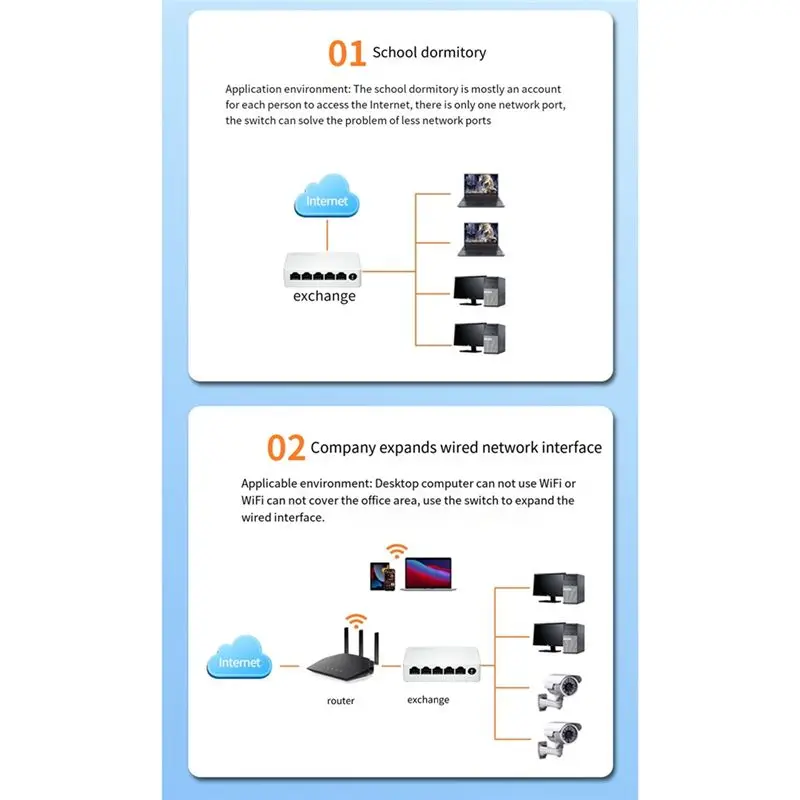 01 School dormitory

Application environment: The school dormitory is mostly an account for each person to access the Internet, there is only one network port, the switch can solve the problem of less network ports

Internet

exchange

02 Company expands wired network interface

Applicable environment: Desktop computer can not use WiFi or WiFi can not cover the office area, use the switch to expand the wired interface.

Internet

router

exchange