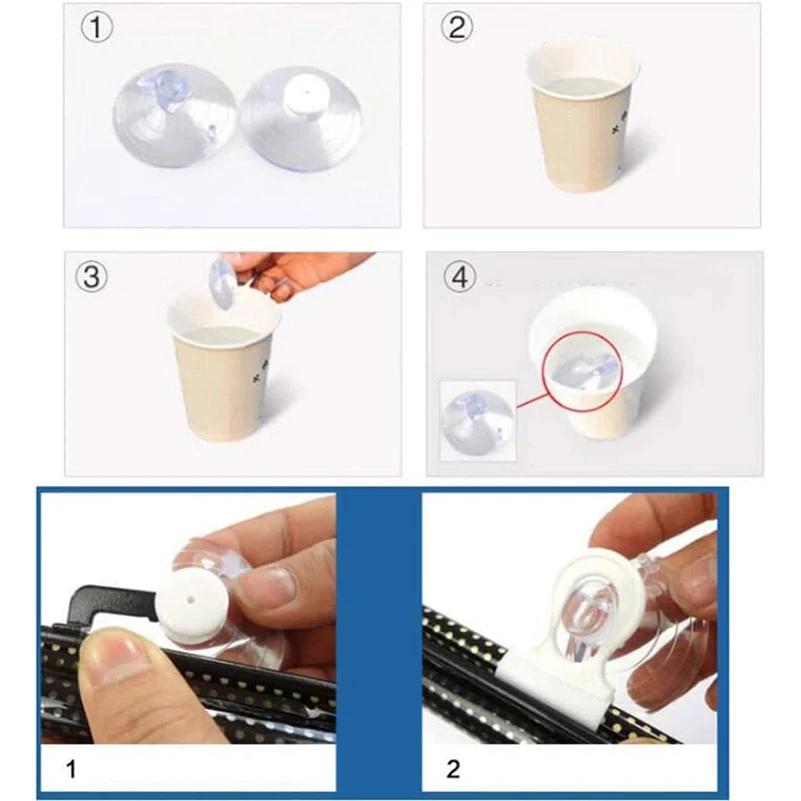 ①

②

③

④

1

2