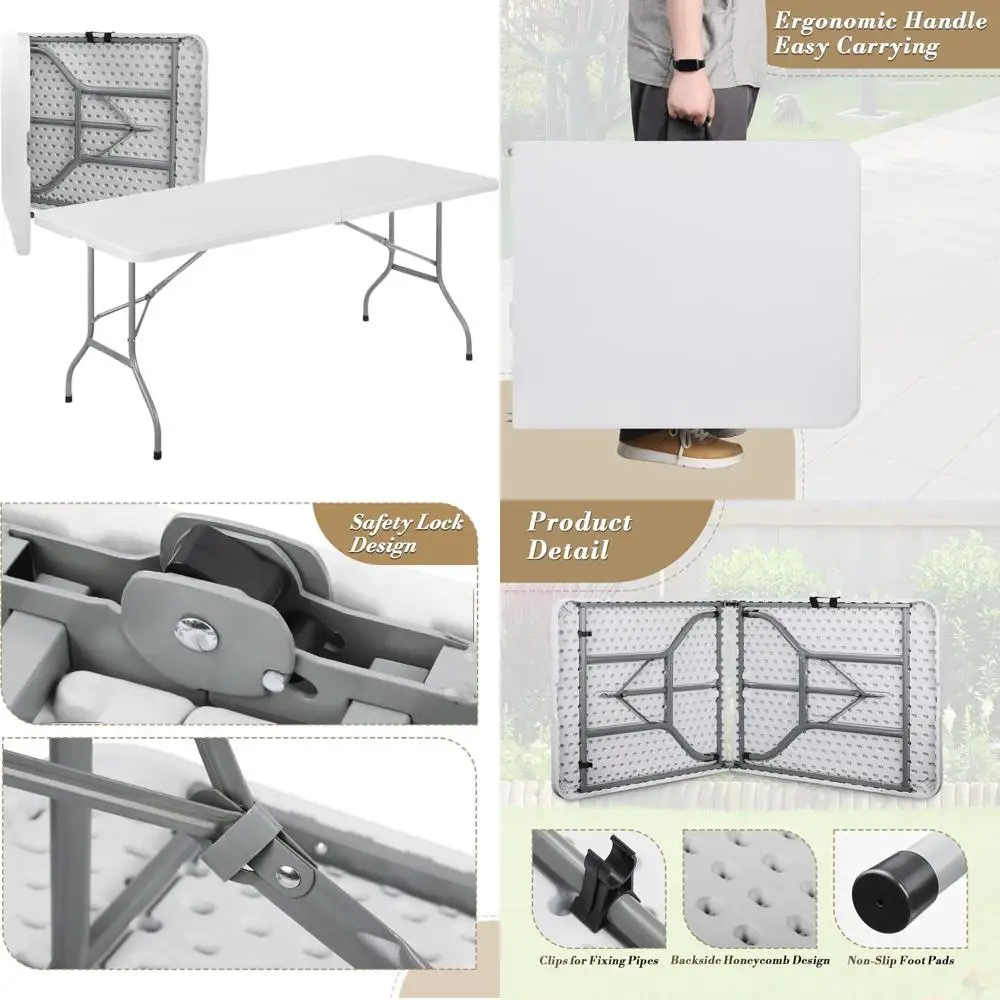 Ergonomic Handle
Easy Carrying

Safety Lock Design

Product Detail

Clips for Fixing Pipes

Backside Honeycomb Design

Non-Slip Foot Pads