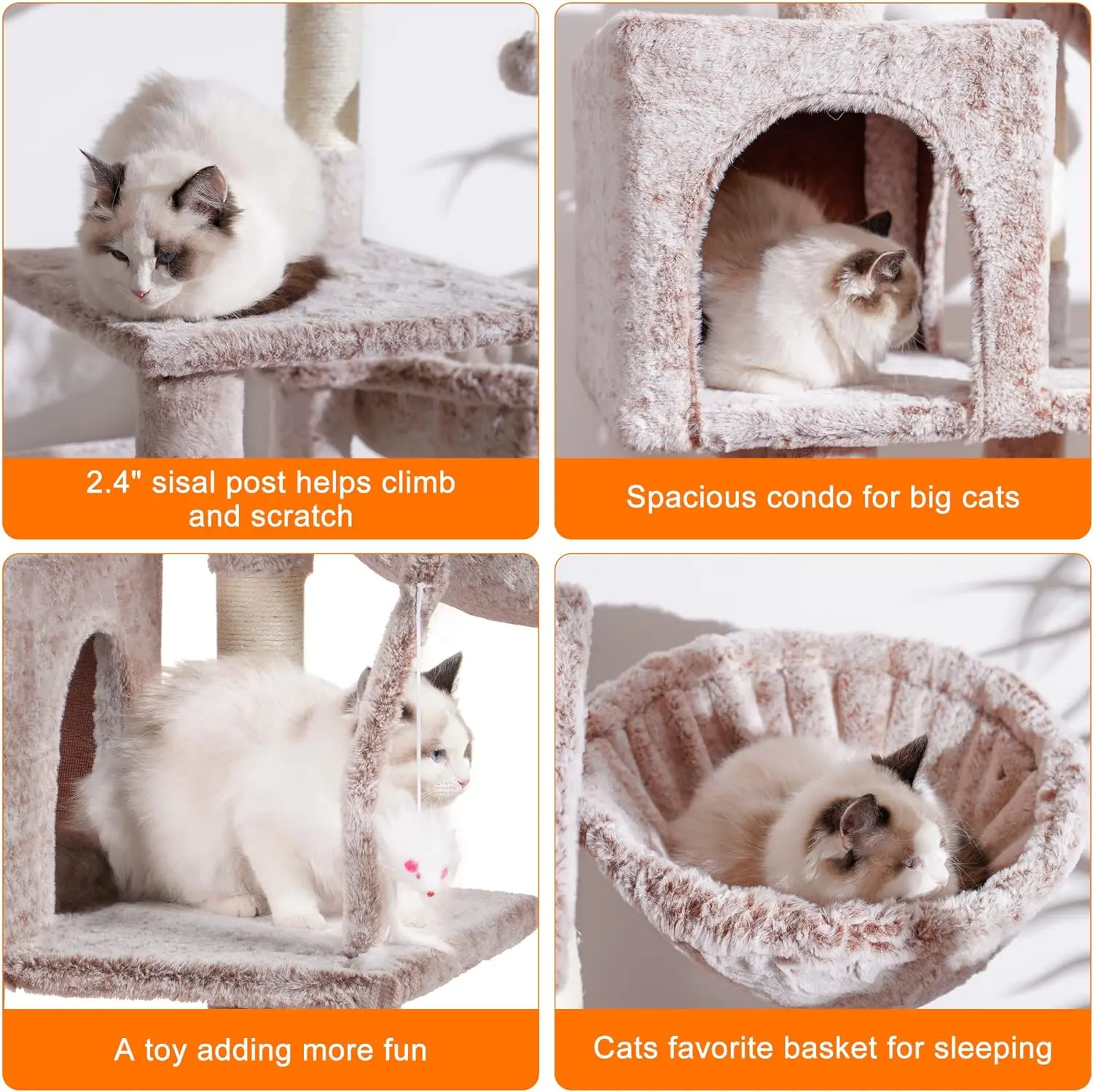 2.4" sisal post helps climb and scratch

Spacious condo for big cats

A toy adding more fun

Cats favorite basket for sleeping