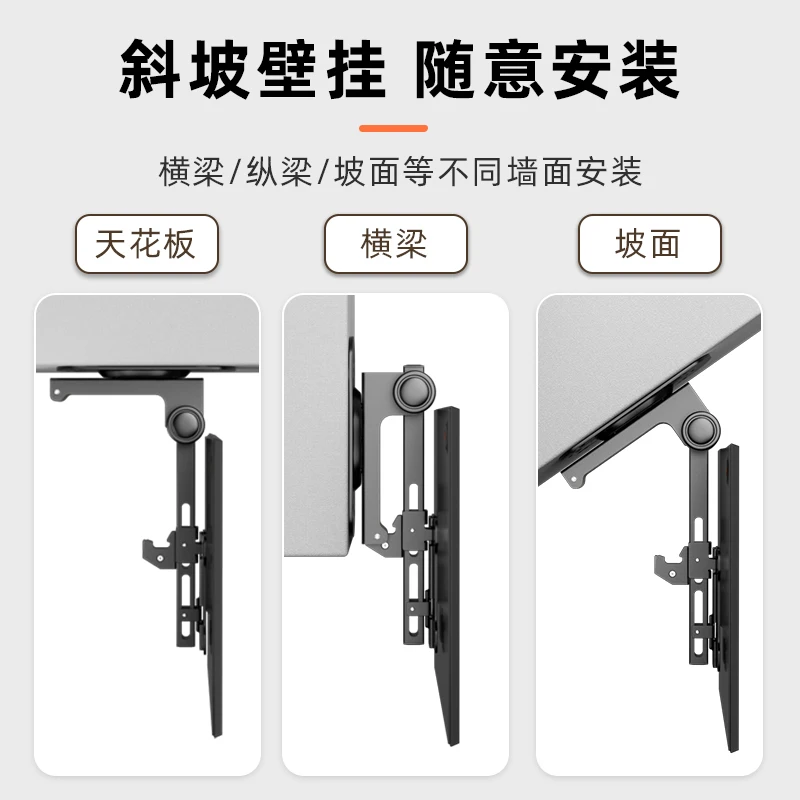 斜坡壁挂 随意安装

横梁/纵梁/坡面等不同墙面安装

天花板

横梁

坡面