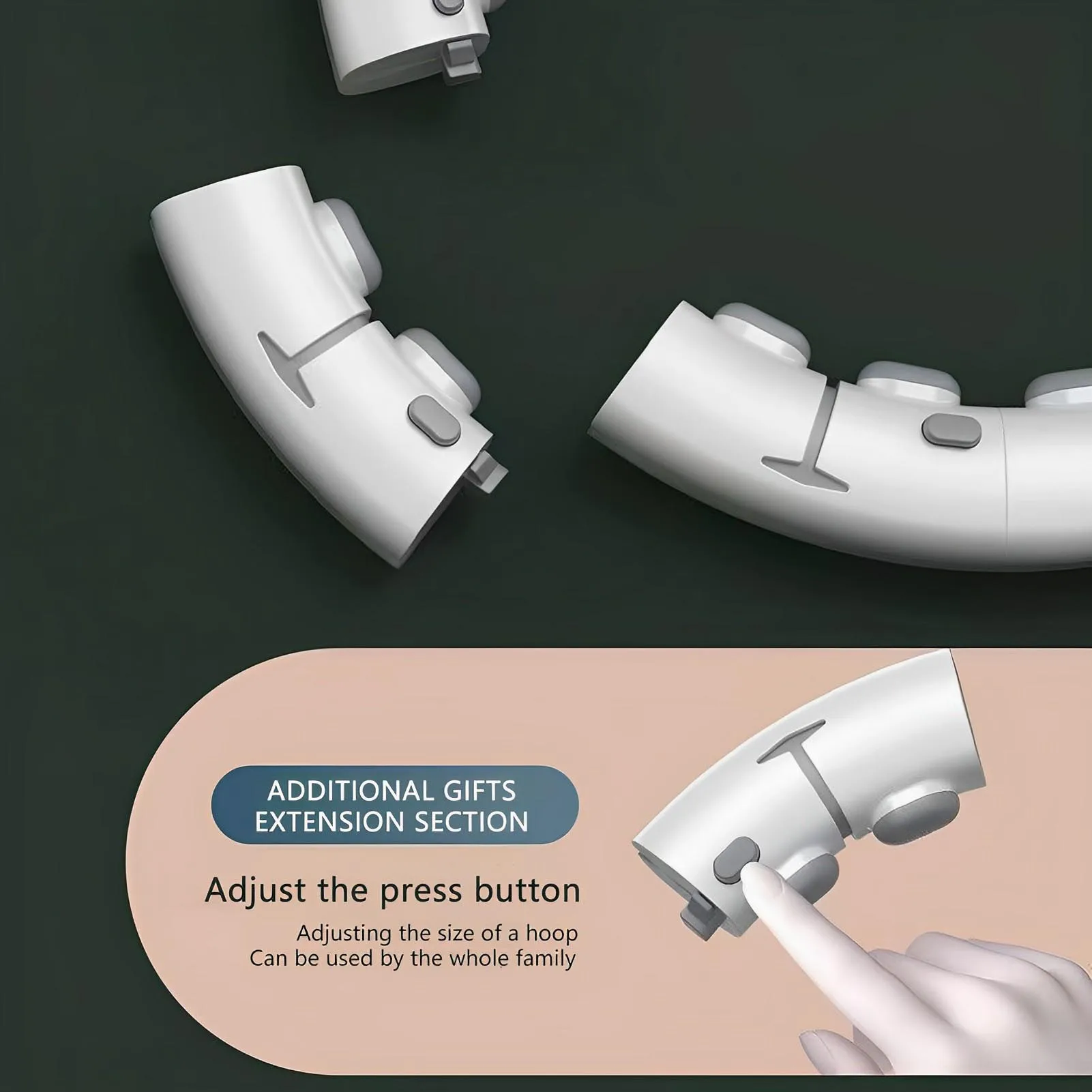 ADDITIONAL GIFTS
EXTENSION SECTION

Adjust the press button

Adjusting the size of a hoop
Can be used by the whole family