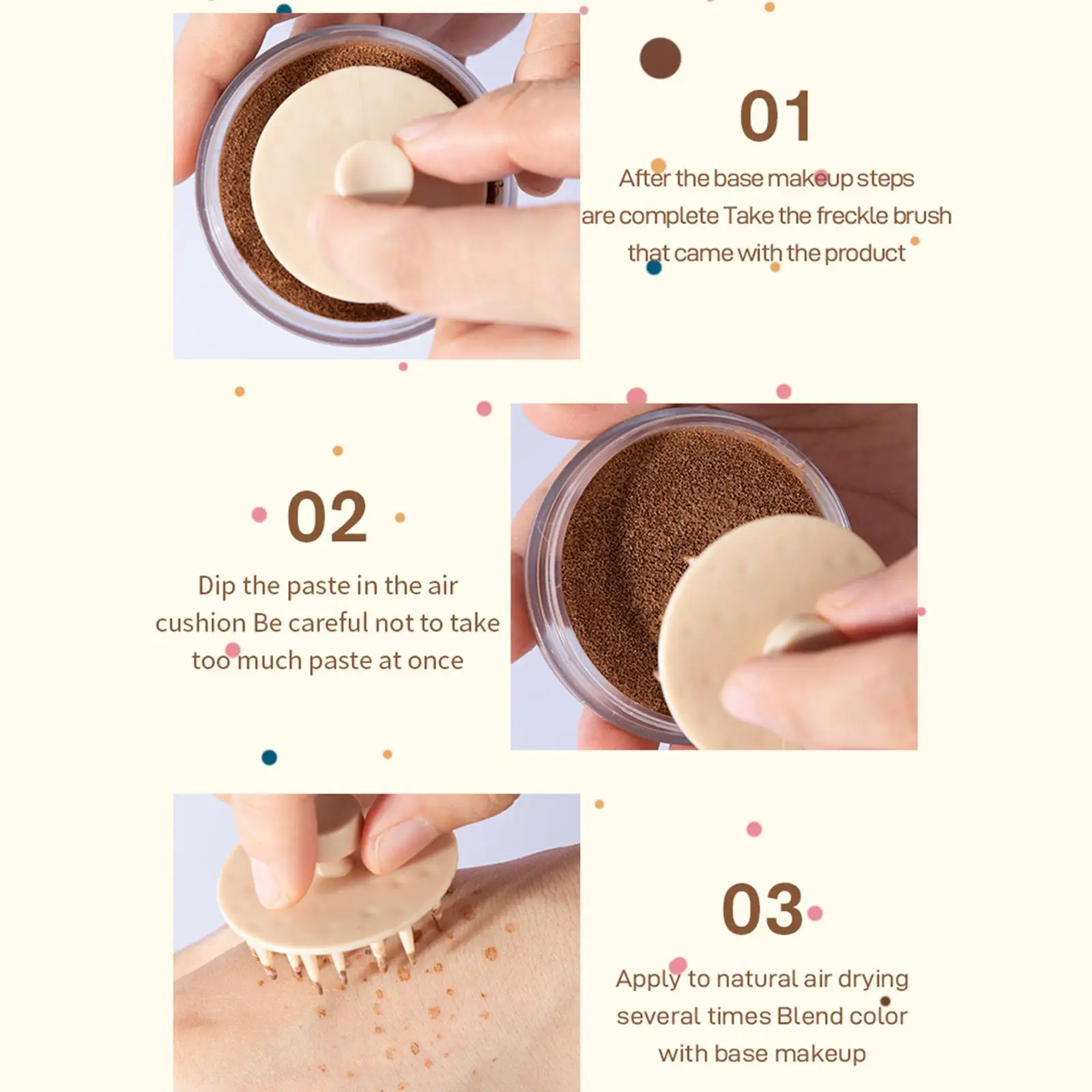 01

After the base makeup steps are complete Take the freckle brush that came with the product

02

Dip the paste in the air cushion Be careful not to take too much paste at once

03

Apply to natural air drying several times Blend color with base makeup