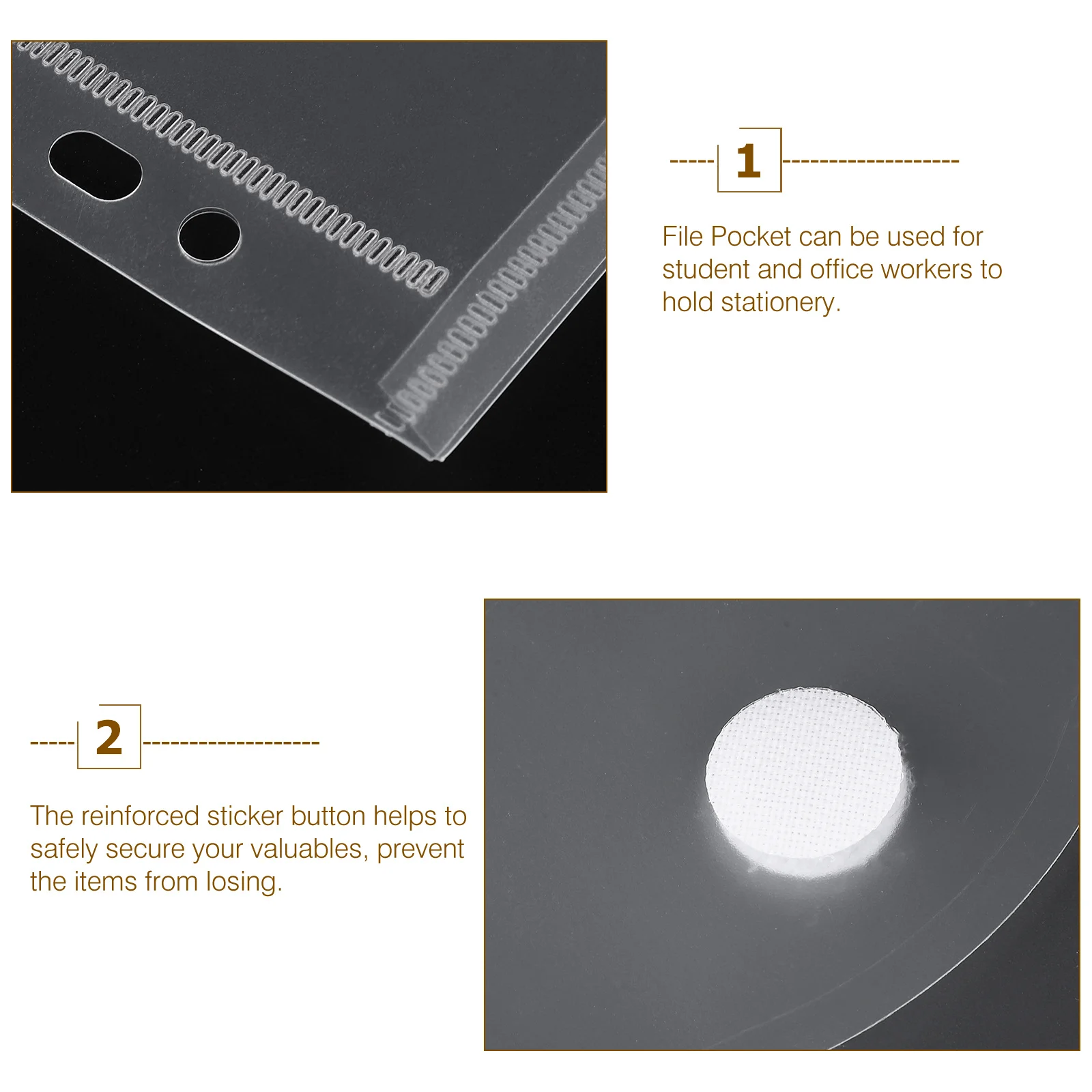 1

File Pocket can be used for student and office workers to hold stationery.

2

The reinforced sticker button helps to safely secure your valuables, prevent the items from losing.