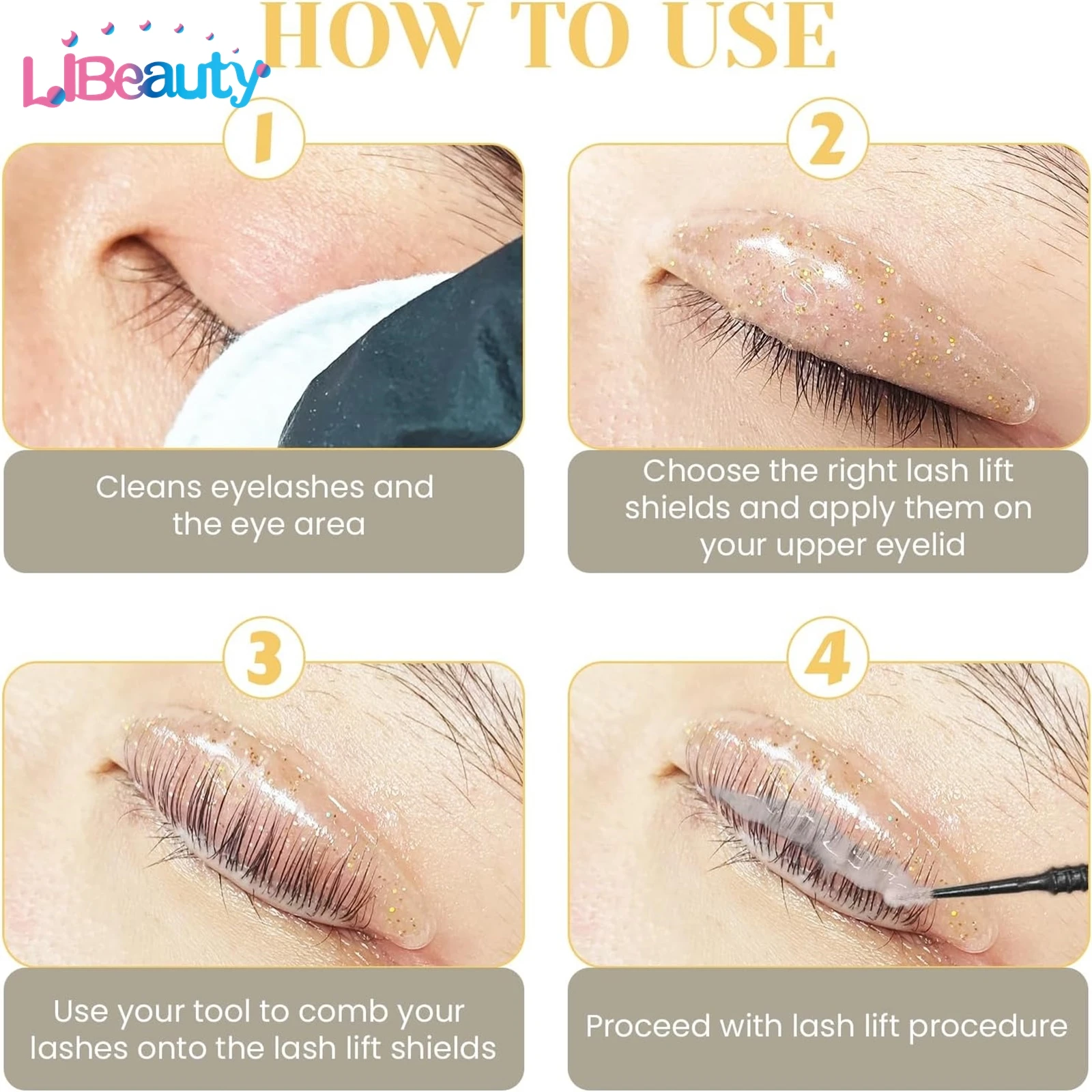 LiBeauty

HOW TO USE

1

Cleans eyelashes and the eye area

2

Choose the right lash lift shields and apply them on your upper eyelid

3

Use your tool to comb your lashes onto the lash lift shields

4

Proceed with lash lift procedure