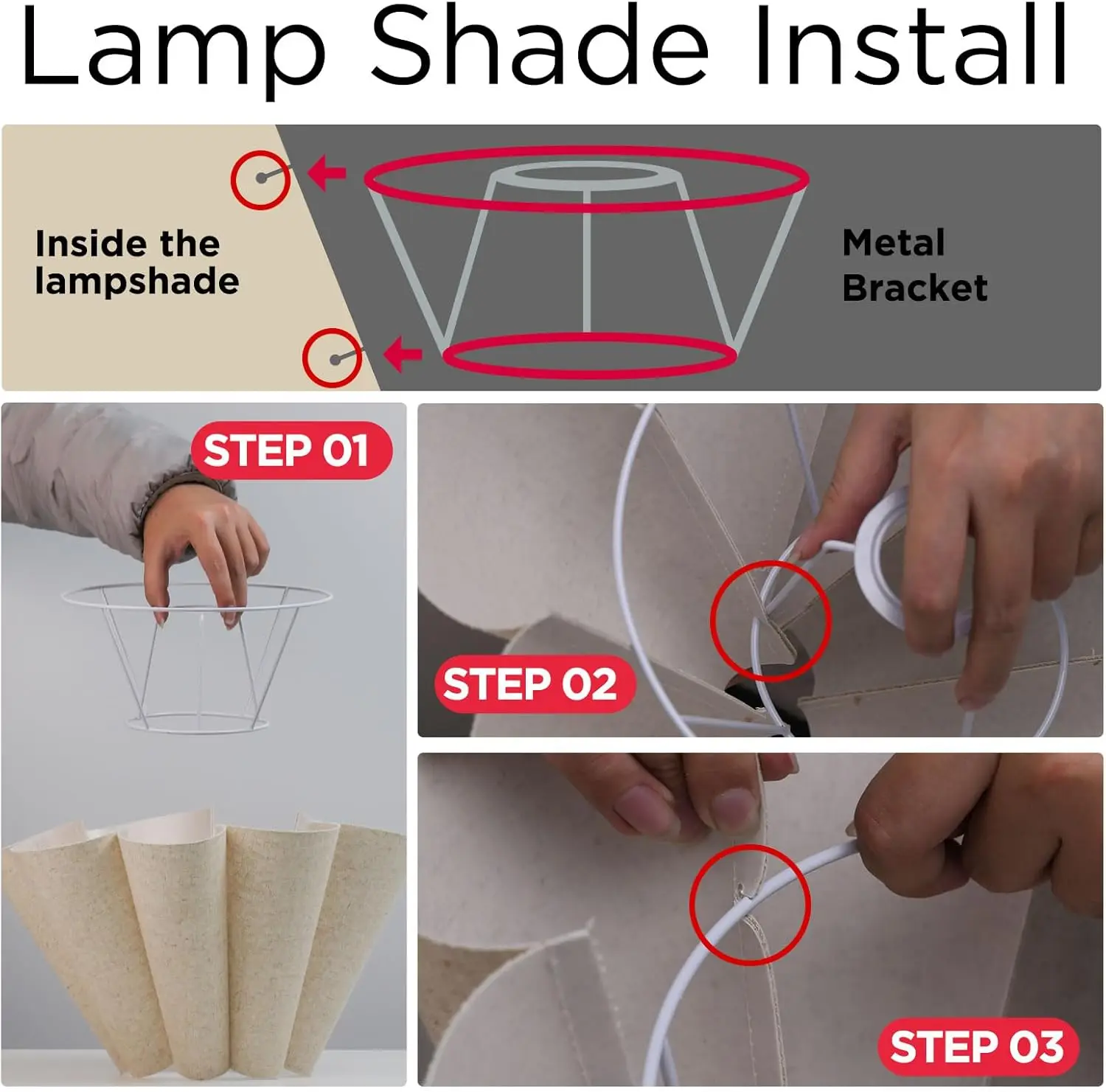 Lamp Shade Install

Inside the lampshade

Metal Bracket

STEP 01

STEP 02

STEP 03