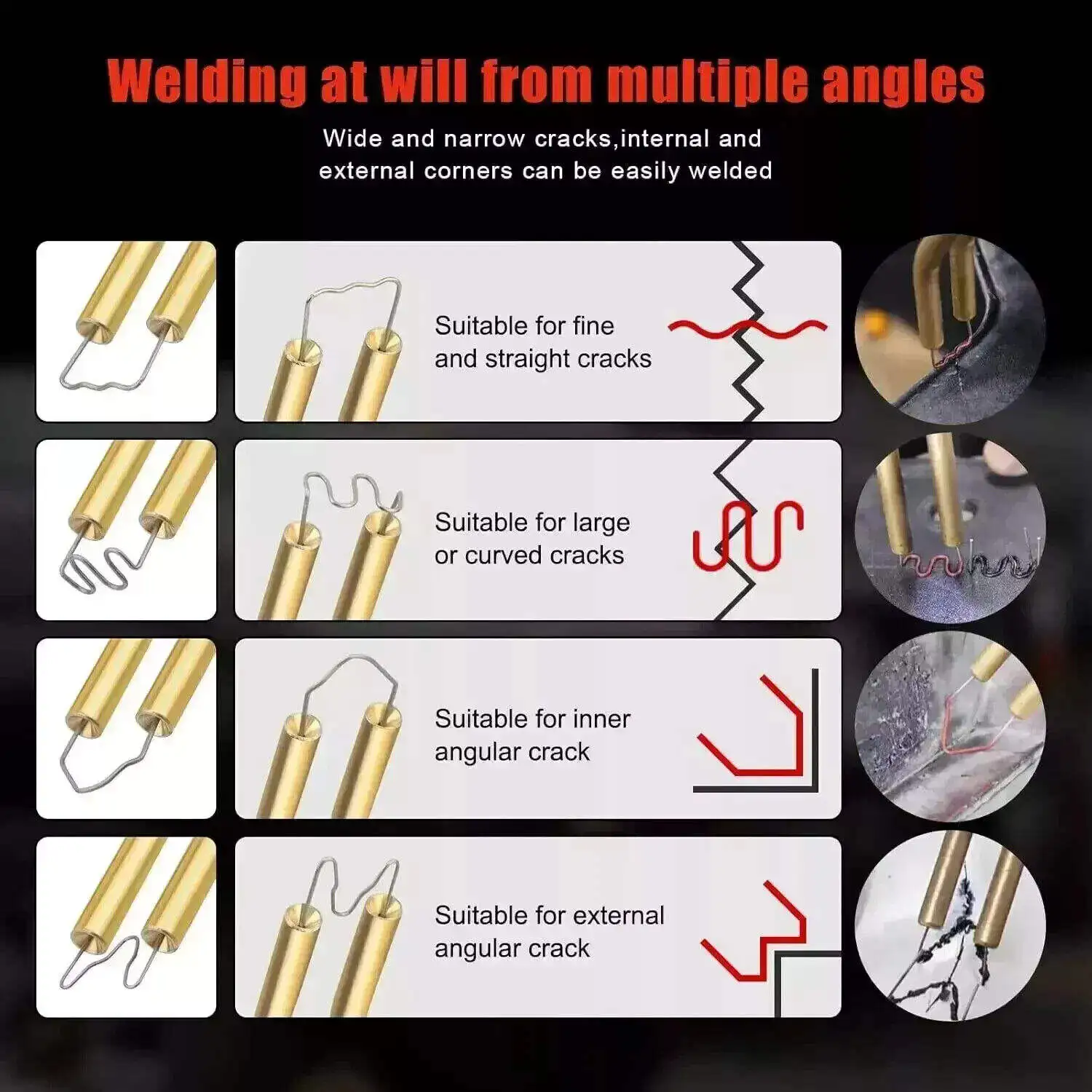 Welding at will from multiple angles

Wide and narrow cracks,internal and external corners can be easily welded

Suitable for fine and straight cracks

Suitable for large or curved cracks

Suitable for inner angular crack

Suitable for external angular crack