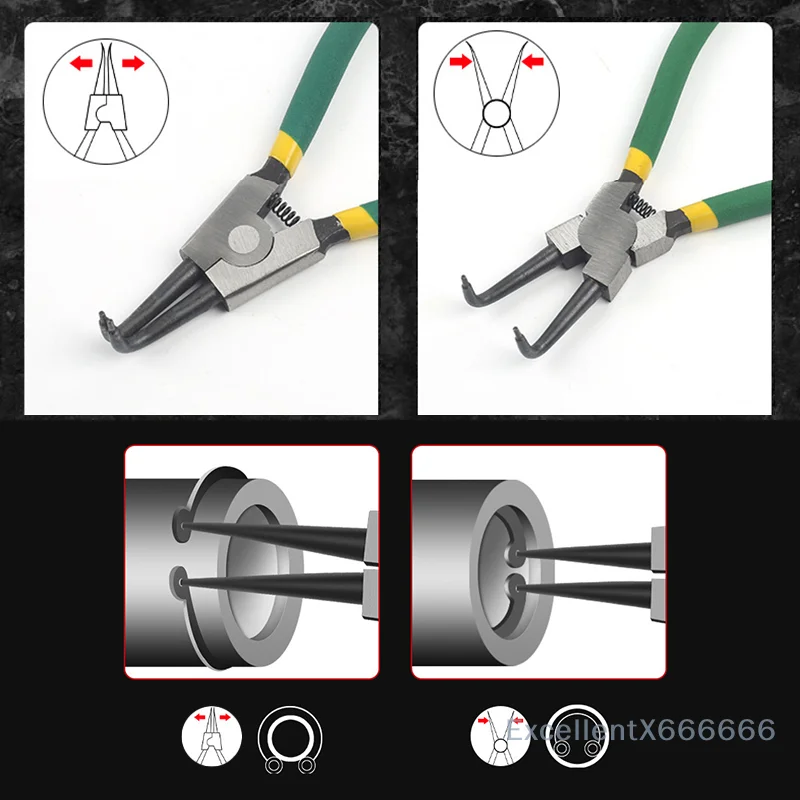 ExcellentX666666