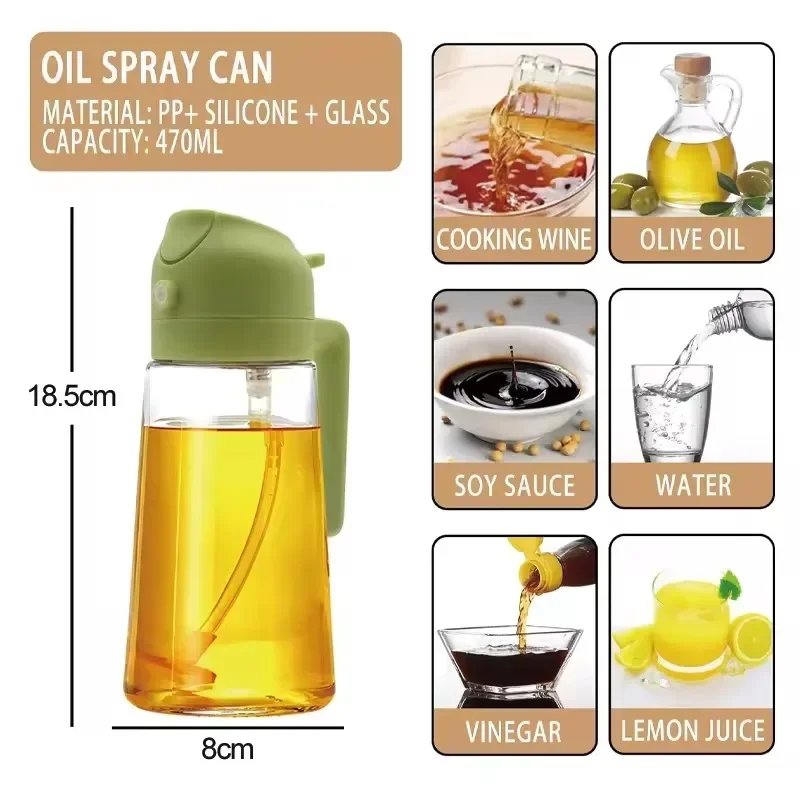 OIL SPRAY CAN
MATERIAL: PP+ SILICONE + GLASS
CAPACITY: 470ML

18.5cm

8cm

COOKING WINE

OLIVE OIL

SOY SAUCE

WATER

VINEGAR

LEMON JUICE