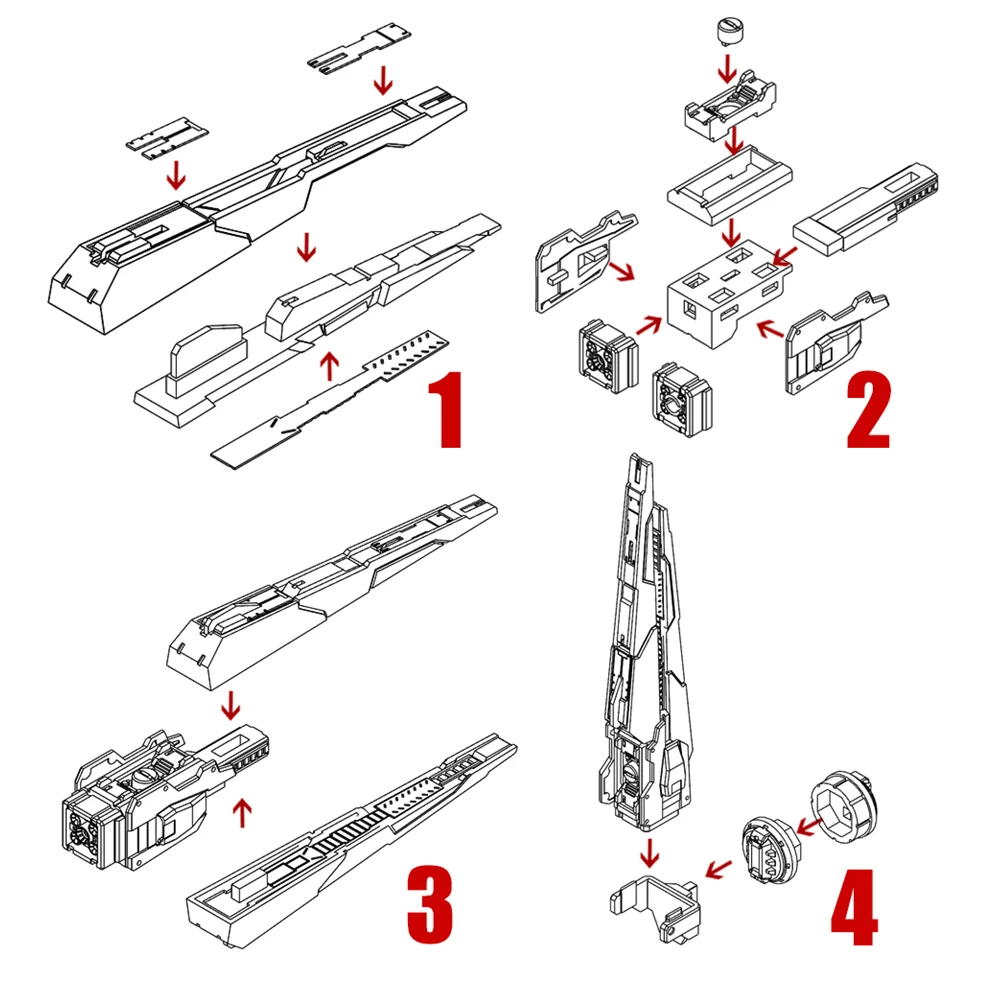 1

2

3

4