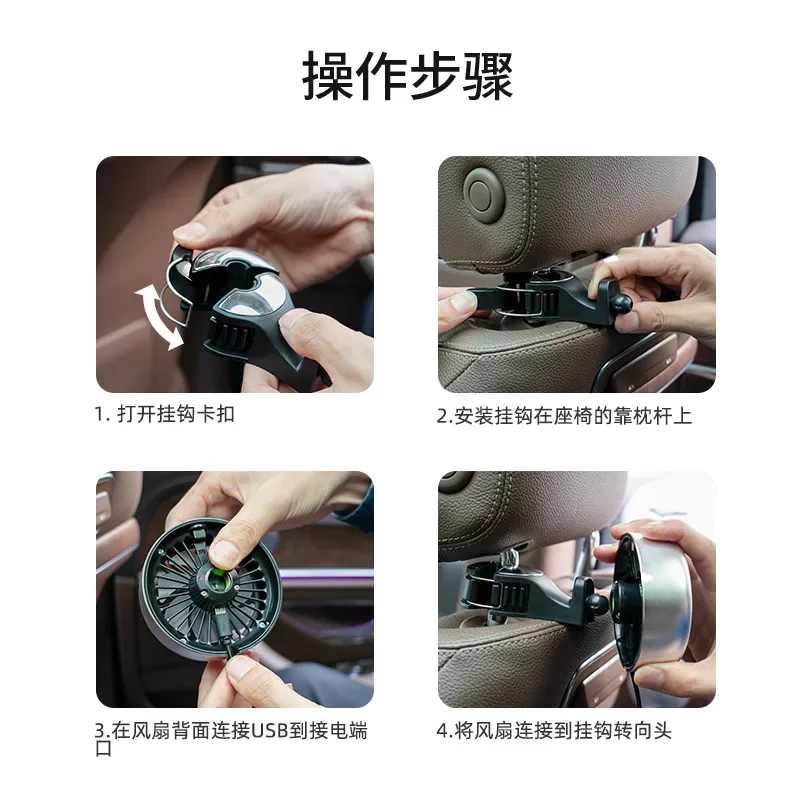 操作步骤

1. 打开挂钩卡扣

2.安装挂钩在座椅的靠枕杆上

3.在风扇背面连接USB到接电端口

4.将风扇连接到挂钩转向头