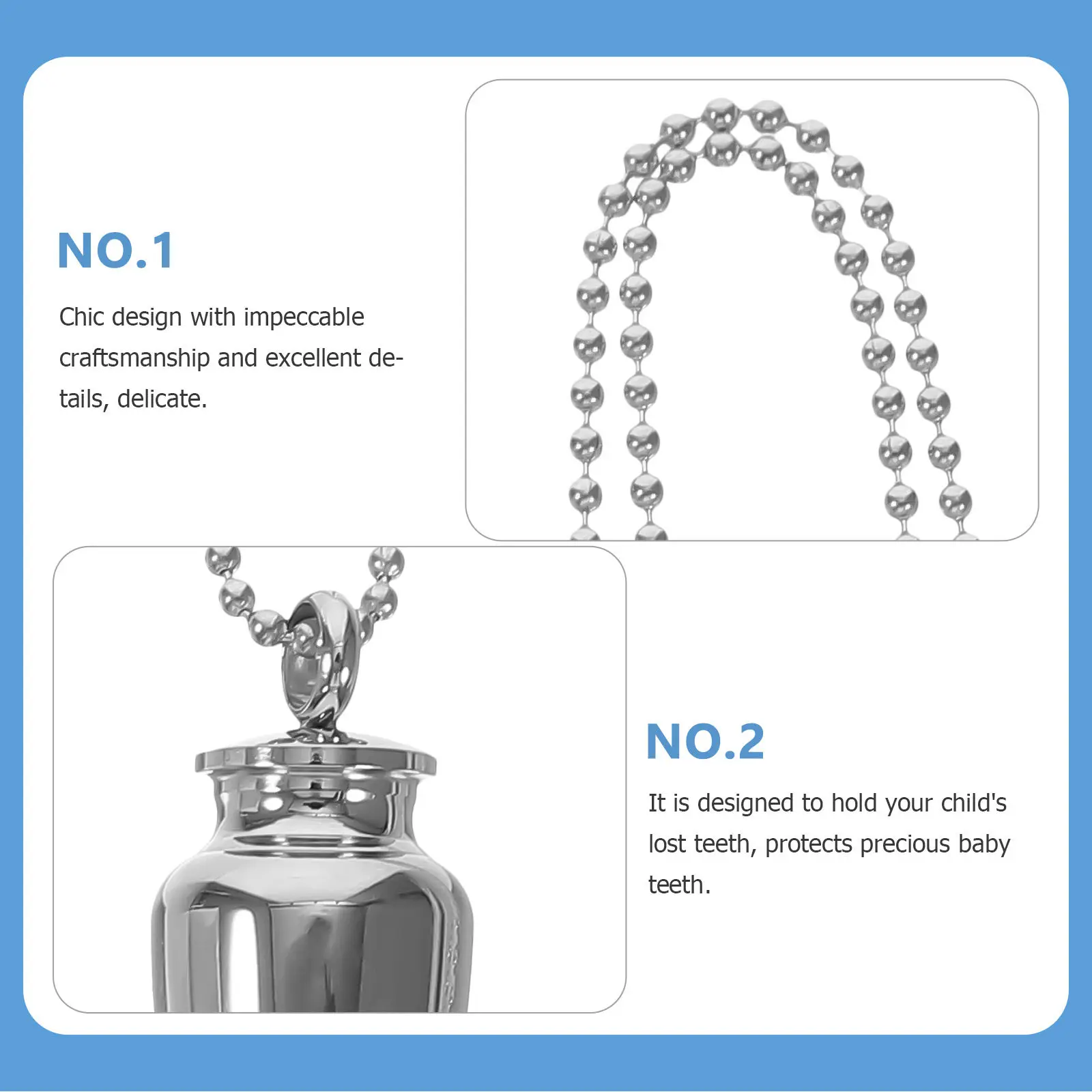 NO.1

Chic design with impeccable craftsmanship and excellent details, delicate.

NO.2

It is designed to hold your child's lost teeth, protects precious baby teeth.