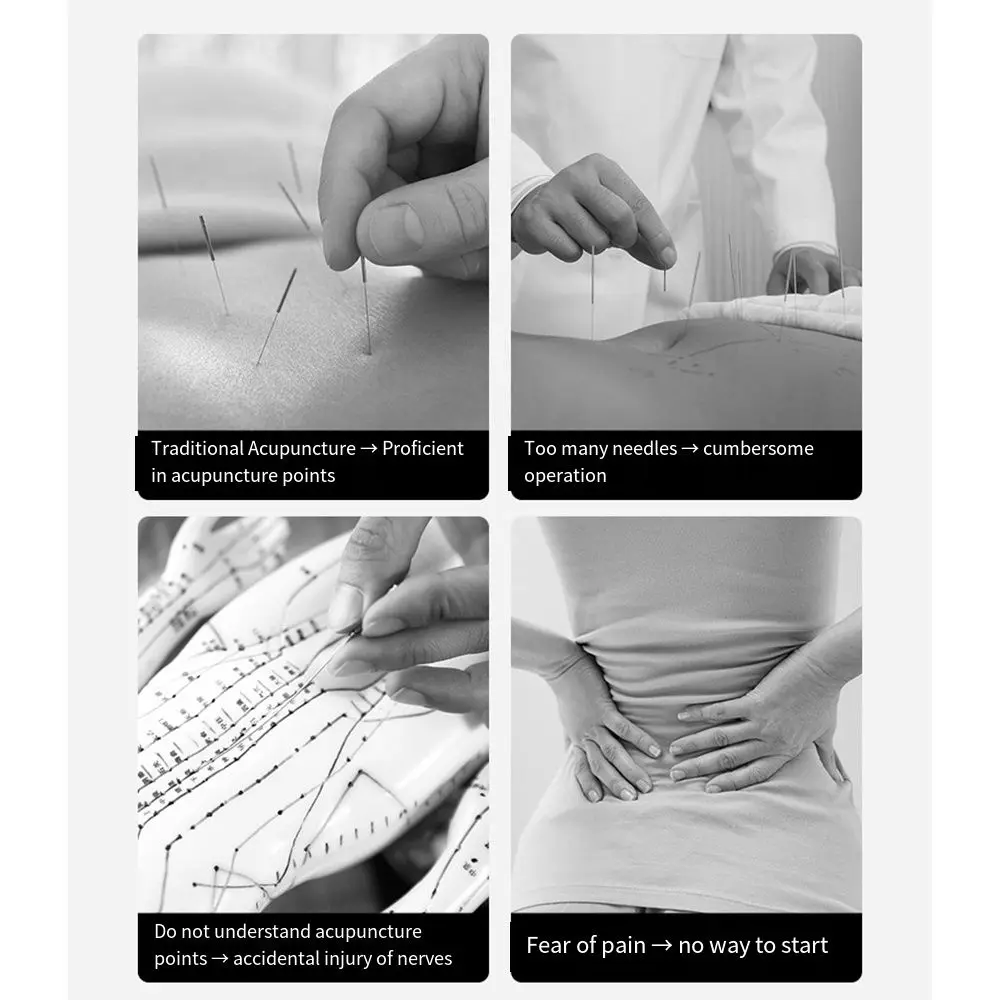 Traditional Acupuncture → Proficient in acupuncture points

Too many needles → cumbersome operation

Do not understand acupuncture points → accidental injury of nerves

Fear of pain → no way to start