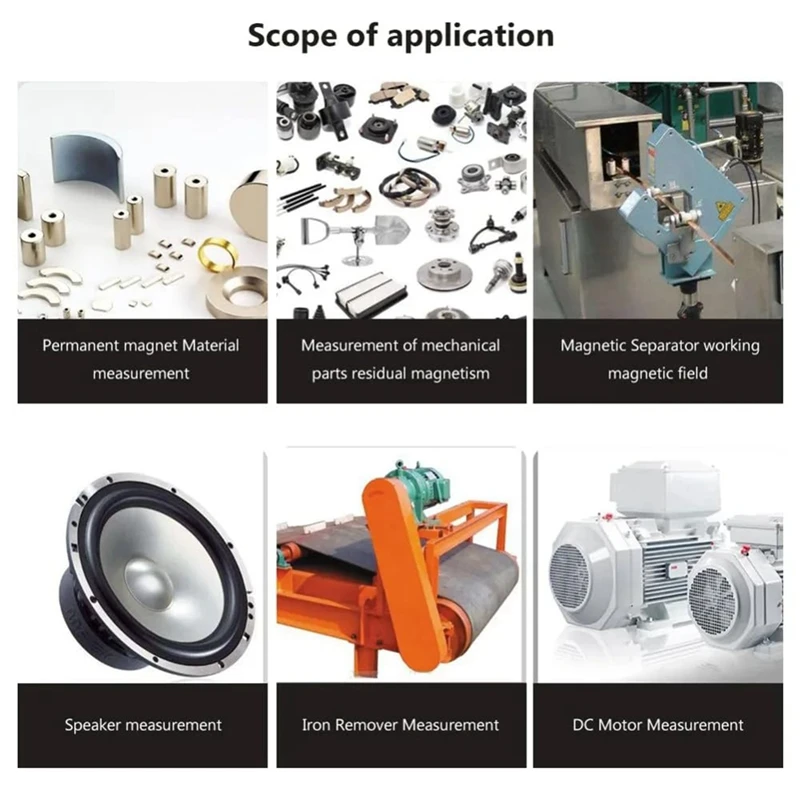 Scope of application

Permanent magnet Material measurement

Measurement of mechanical parts residual magnetism

Magnetic Separator working magnetic field

Speaker measurement

Iron Remover Measurement

DC Motor Measurement