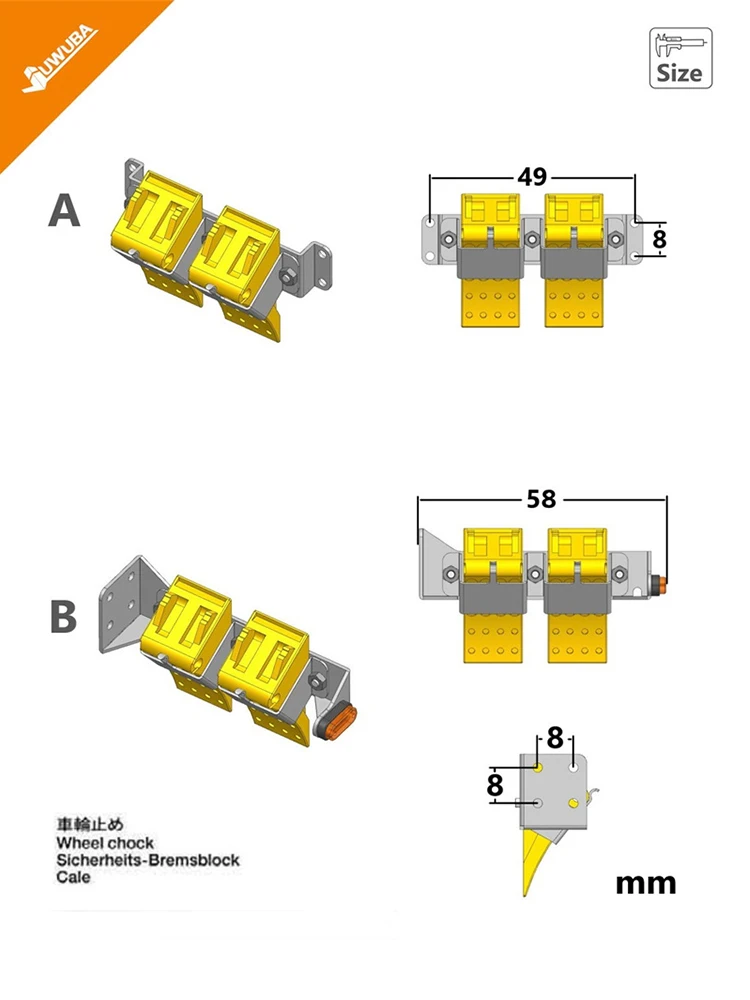 UWUBA

Size

A

49

8

B

58

8

8

車輪止め
Wheel chock
Sicherheits-Bremsblock
Cale

mm