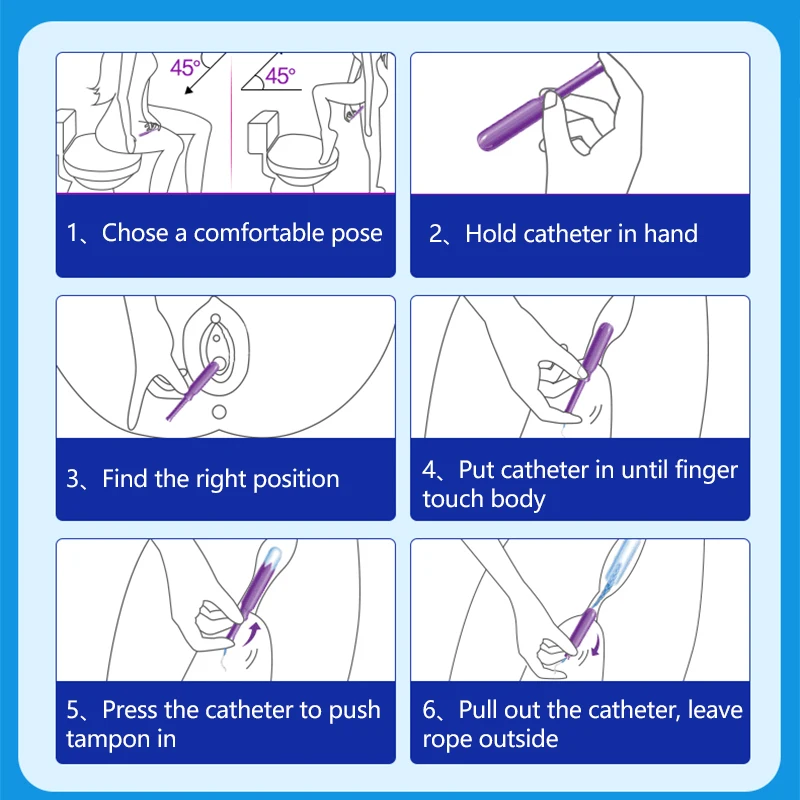 45°

45°

1、Chose a comfortable pose

2、Hold catheter in hand

3、Find the right position

4、Put catheter in until finger touch body

5、Press the catheter to push tampon in

6、Pull out the catheter, leave rope outside